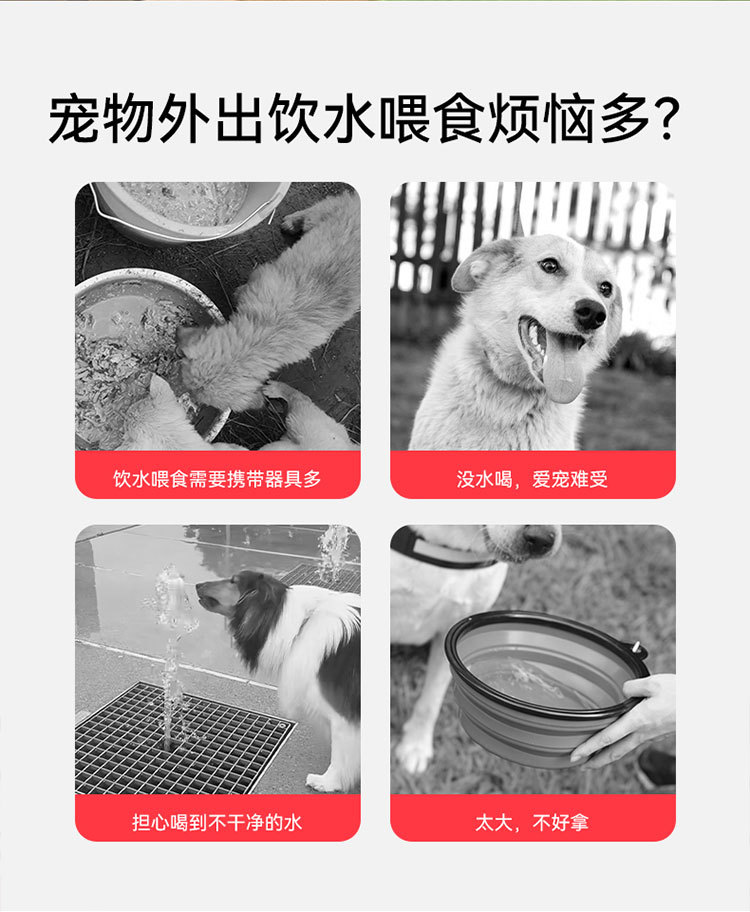 宠物外出饮水喂食烦恼多?

饮水喂食需要携带器具多

没水喝，爱宠难受

担心喝到不干净的水

太大，不好拿