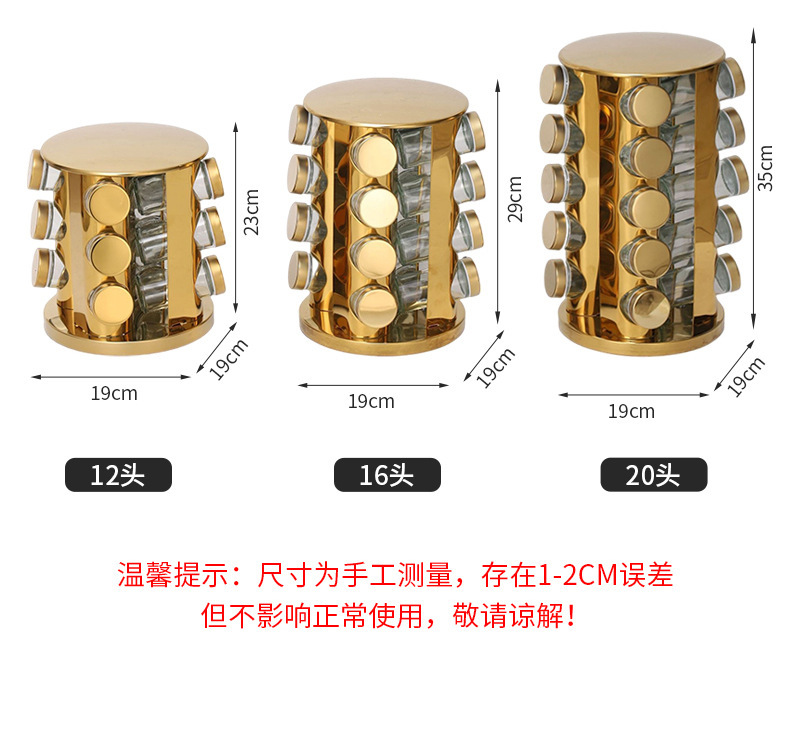 23cm
19cm
19cm
29cm
19cm
19cm
35cm
19cm
19cm

12头
16头
20头

温馨提示：尺寸为手工测量，存在1-2CM误差
但不影响正常使用，敬请谅解！