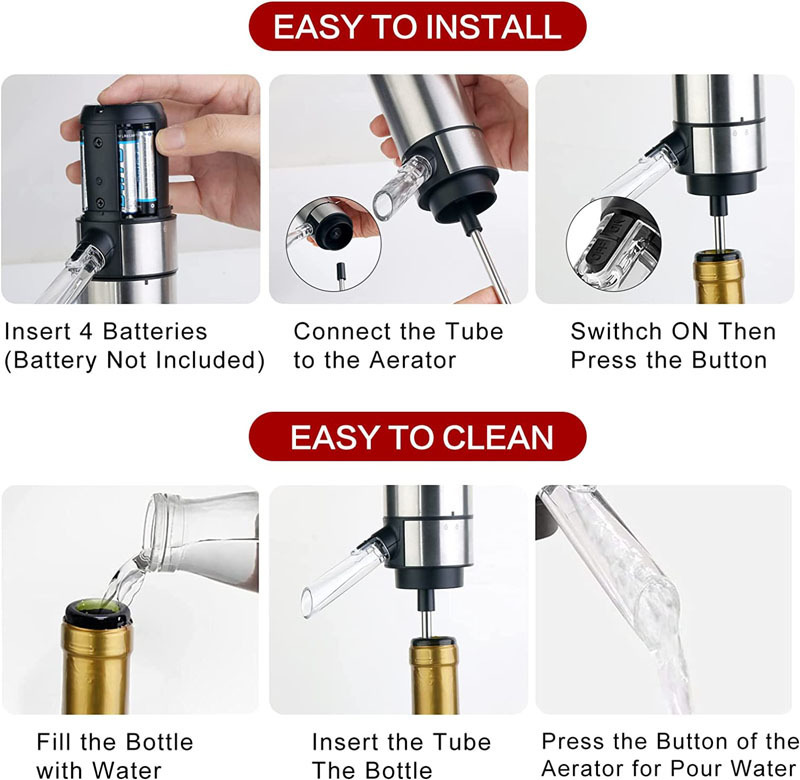 EASY TO INSTALL

Insert 4 Batteries (Battery Not Included)

Connect the Tube to the Aerator

Swithch ON Then Press the Button

EASY TO CLEAN

Fill the Bottle with Water

Insert the Tube The Bottle

Press the Button of the Aerator for Pour Water