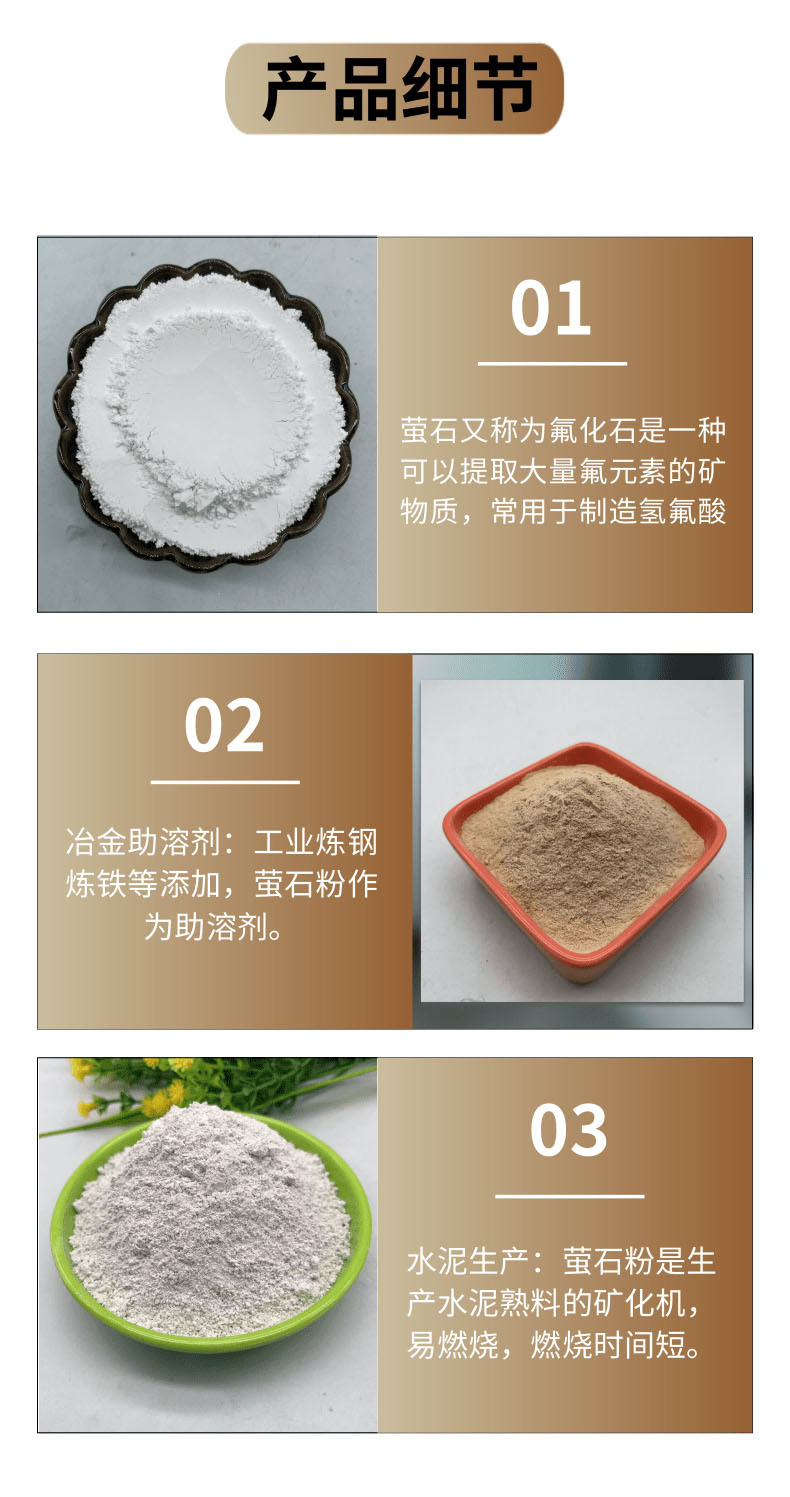 产品细节

01

萤石又称为氟化石是一种可以提取大量氟元素的矿物质，常用于制造氢氟酸

02

冶金助溶剂：工业炼钢炼铁等添加，萤石粉作为助溶剂。

03

水泥生产：萤石粉是生产水泥熟料的矿化机，易燃烧，燃烧时间短。