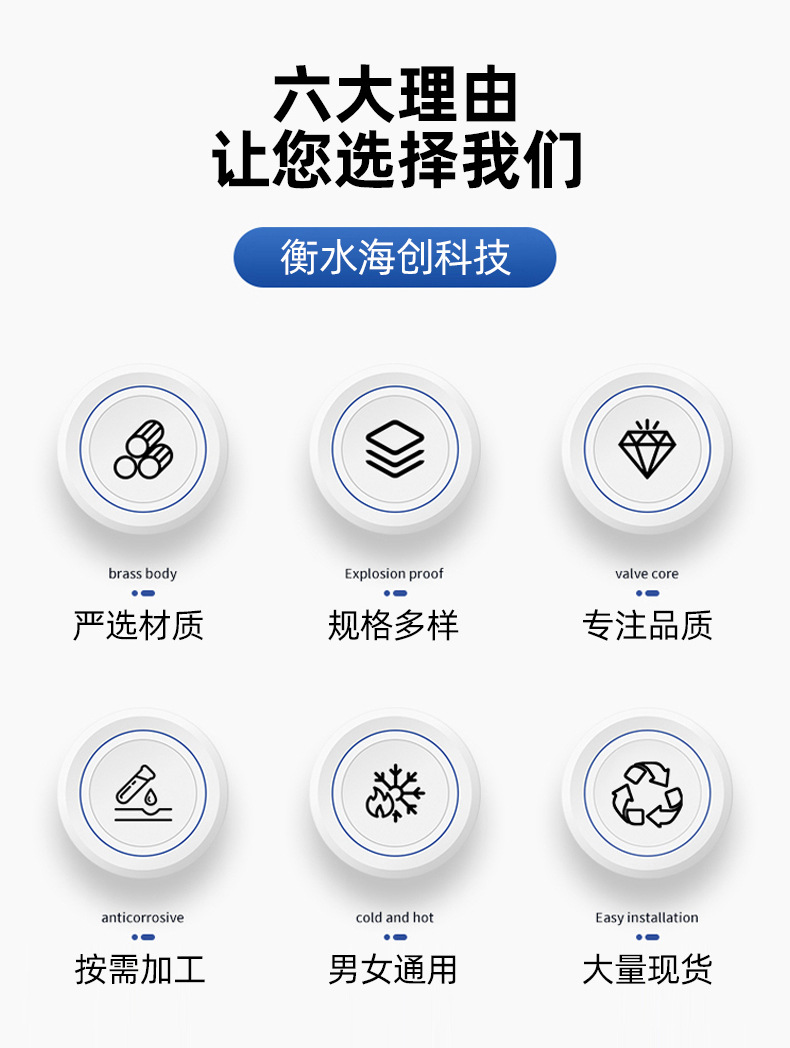 六大理由
让您选择我们

衡水海创科技

brass body
严选材质

Explosion proof
规格多样

valve core
专注品质

anticorrosive
按需加工

cold and hot
男女通用

Easy installation
大量现货