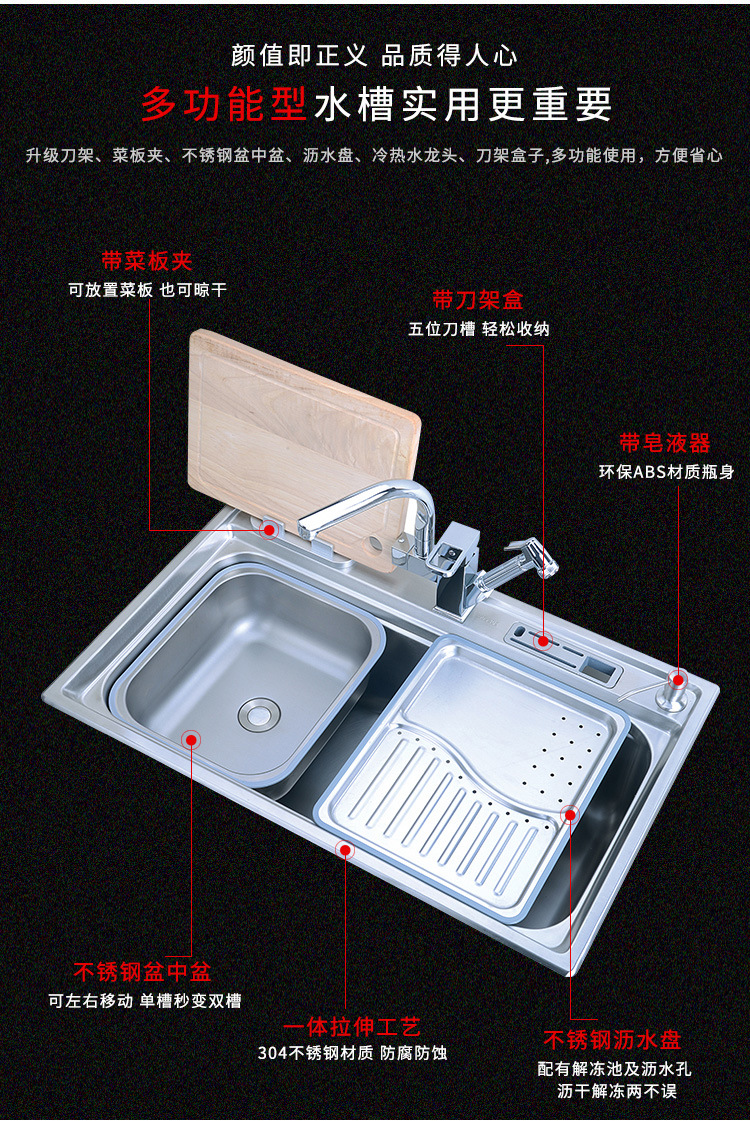 颜值即正义 品质得人心
多功能型水槽实用更重要
升级刀架、菜板夹、不锈钢盆中盆、沥水盘、冷热水龙头、刀架盒子,多功能使用，方便省心

带菜板夹
可放置菜板 也可晾干

带刀架盒
五位刀槽 轻松收纳

带皂液器
环保ABS材质瓶身

不锈钢盆中盆
可左右移动 单槽秒变双槽

一体拉伸工艺
304不锈钢材质 防腐防蚀

不锈钢沥水盘
配有解冻池及沥水孔
沥干解冻两不误