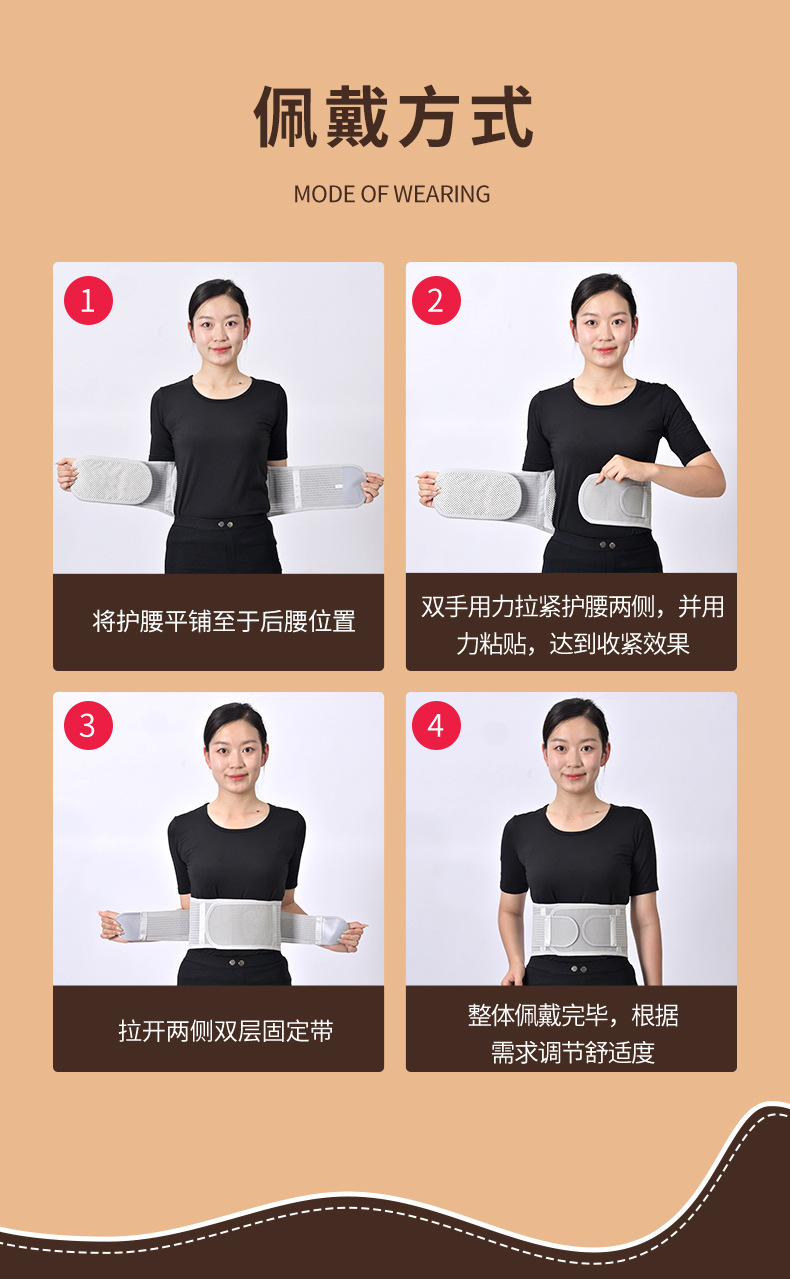 佩戴方式

MODE OF WEARING

1

将护腰平铺至于后腰位置

2

双手用力拉紧护腰两侧，并用力粘贴，达到收紧效果

3

拉开两侧双层固定带

4

整体佩戴完毕，根据需求调节舒适度