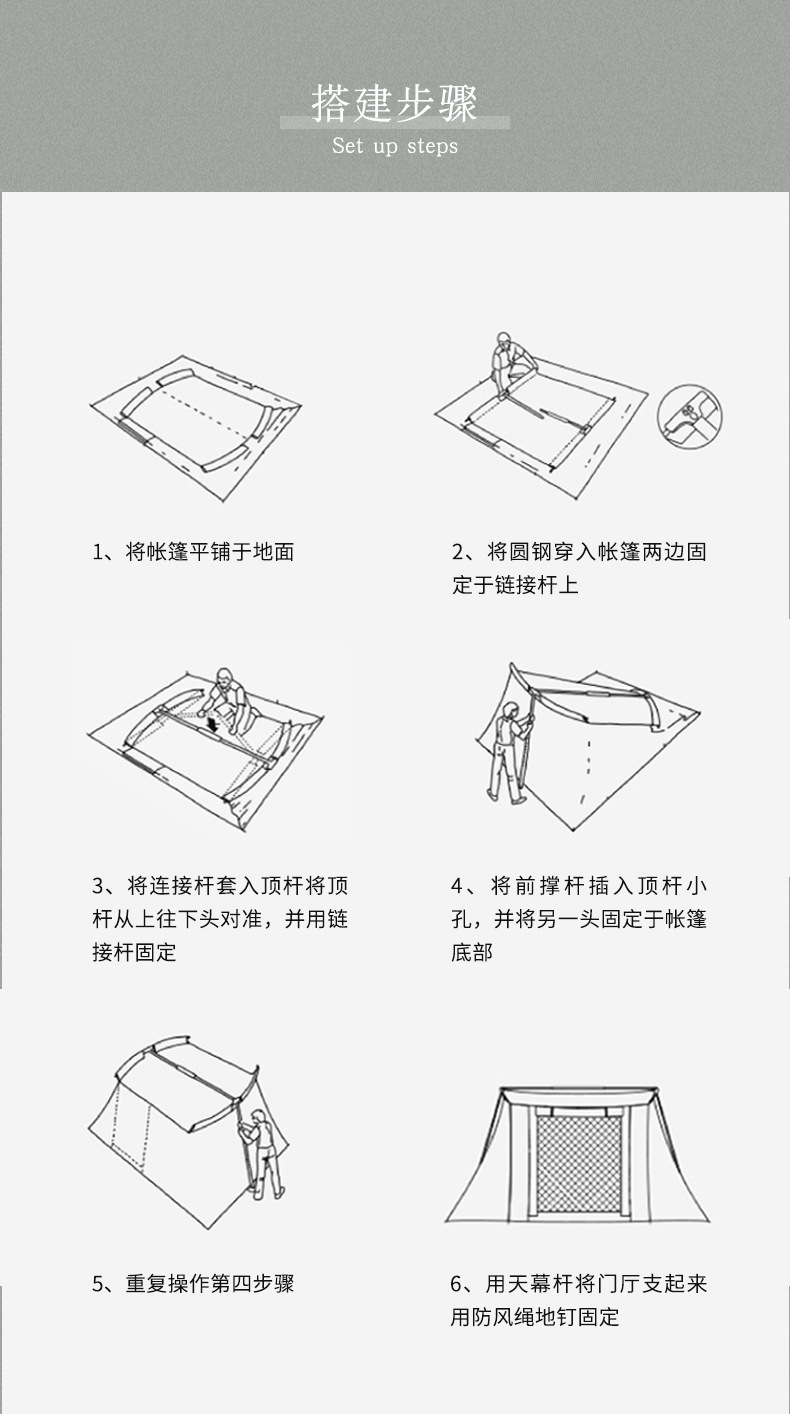 搭建步骤
Set up steps

1、将帐篷平铺于地面

2、将圆钢穿入帐篷两边固定于链接杆上

3、将连接杆套入顶杆将顶杆从上往下头对准，并用链接杆固定

4、将前撑杆插入顶杆小孔，并将另一头固定于帐篷底部

5、重复操作第四步骤

6、用天幕杆将门厅支起来用防风绳地钉固定