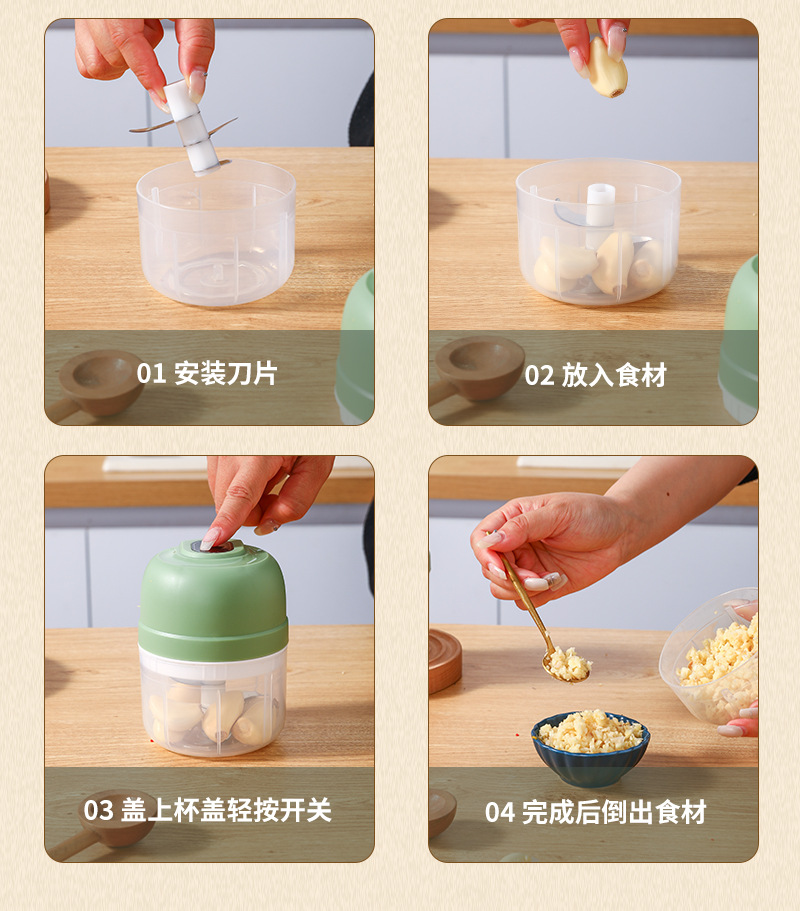 01 安装刀片

02 放入食材

03 盖上杯盖轻按开关

04 完成后倒出食材