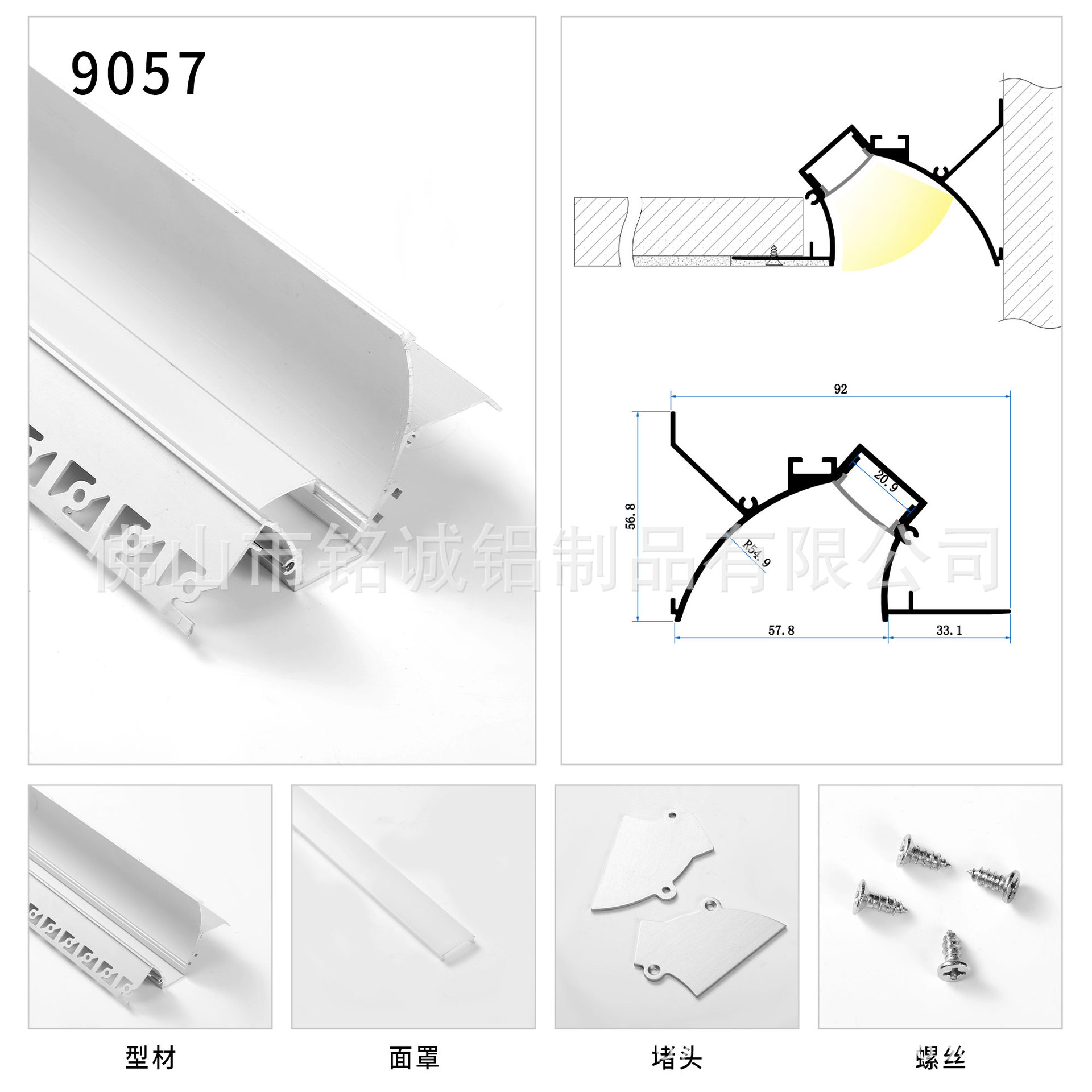 9057

92

56.8

20.9

R54.9

57.8

33.1

佛山市铭诚铝制品有限公司

型材

面罩

堵头

螺丝