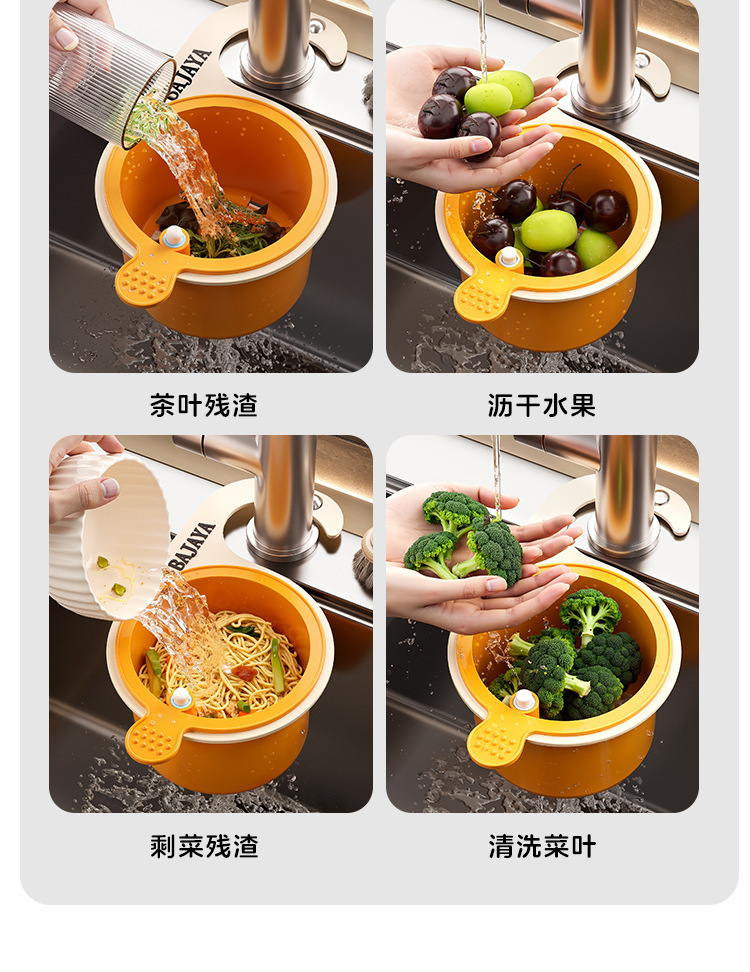 BAJAYA

茶叶残渣

沥干水果

BAJAYA

剩菜残渣

清洗菜叶