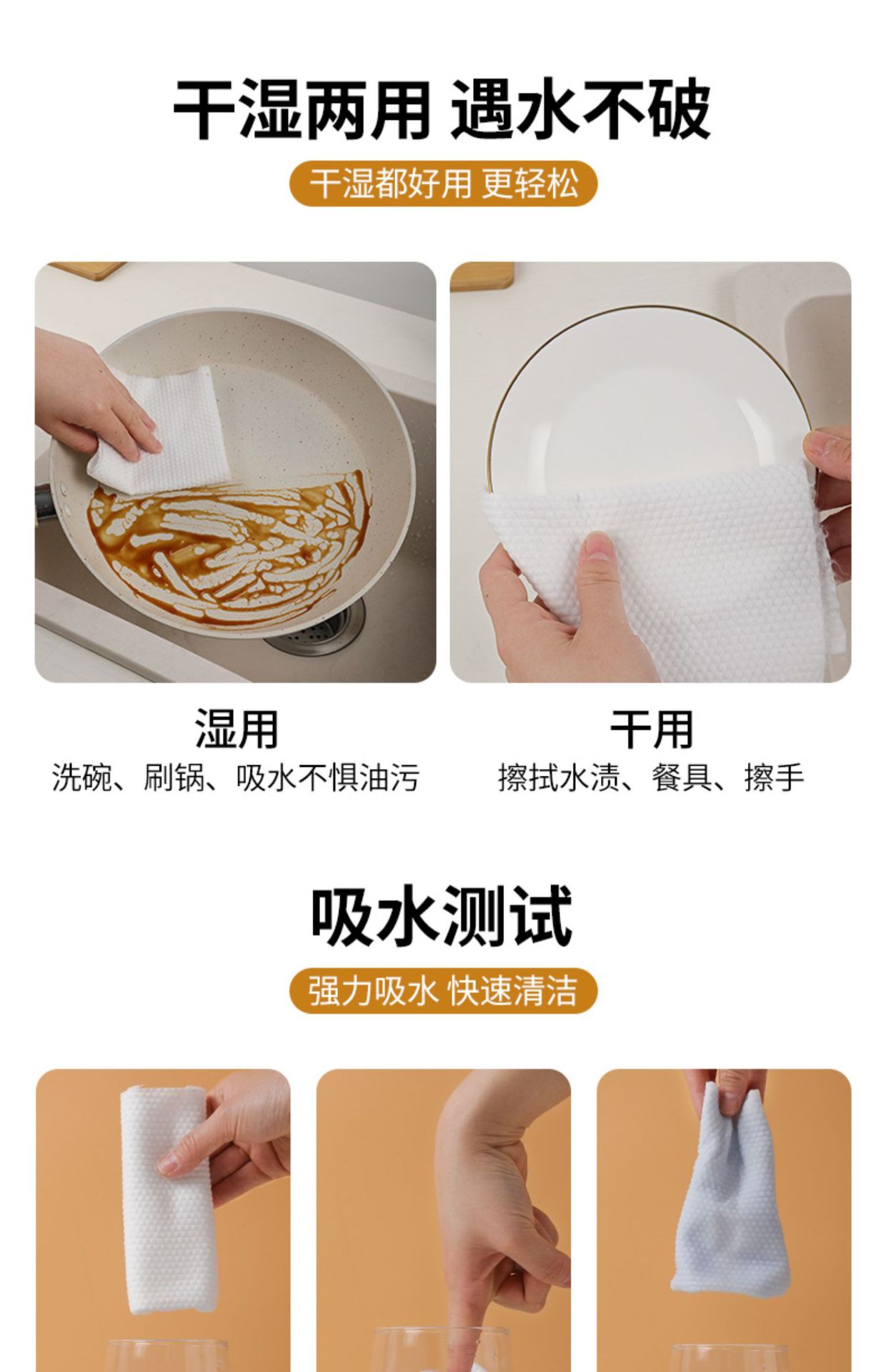 干湿两用 遇水不破

干湿都好用 更轻松

湿用
洗碗、刷锅、吸水不惧油污

干用
擦拭水渍、餐具、擦手

吸水测试

强力吸水 快速清洁