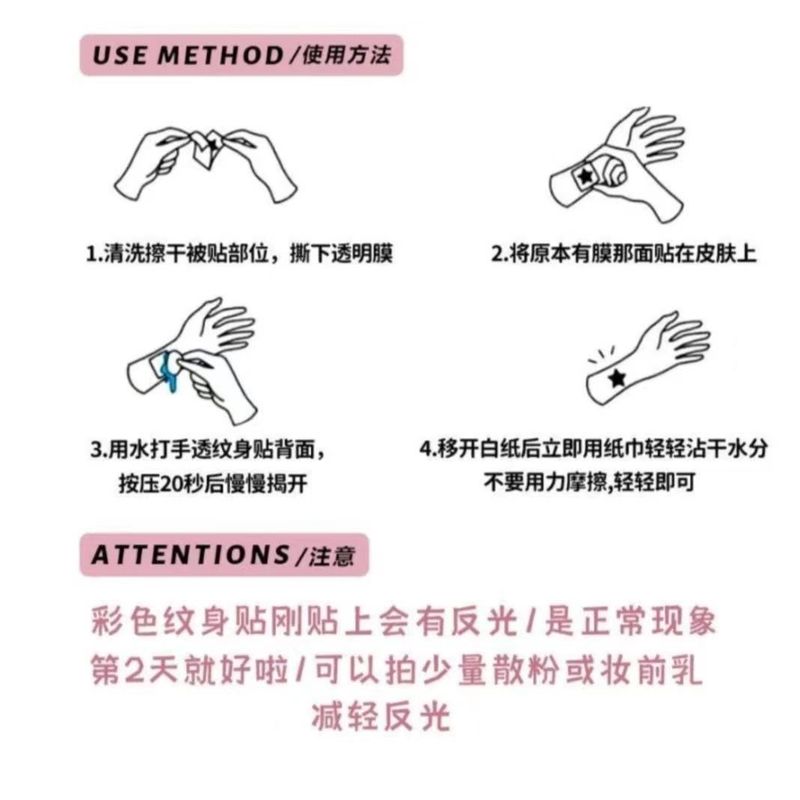 USE METHOD/使用方法

1.清洗擦干被贴部位，撕下透明膜

2.将原本有膜那面贴在皮肤上

3.用水打手透纹身贴背面，按压20秒后慢慢揭开

4.移开白纸后立即用纸巾轻轻沾干水分 不要用力摩擦,轻轻即可

ATTENTIONS/注意

彩色纹身贴刚贴上会有反光/是正常现象 第2天就好啦/可以拍少量散粉或妆前乳 减轻反光