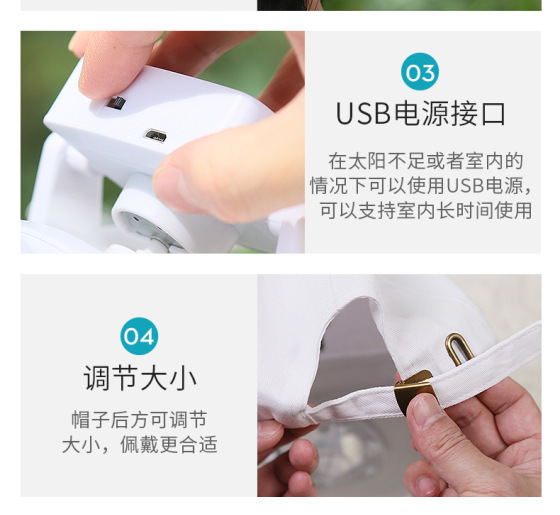 03

USB电源接口

在太阳不足或者室内的情况下可以使用USB电源，可以支持室内长时间使用

04

调节大小

帽子后方可调节大小，佩戴更合适