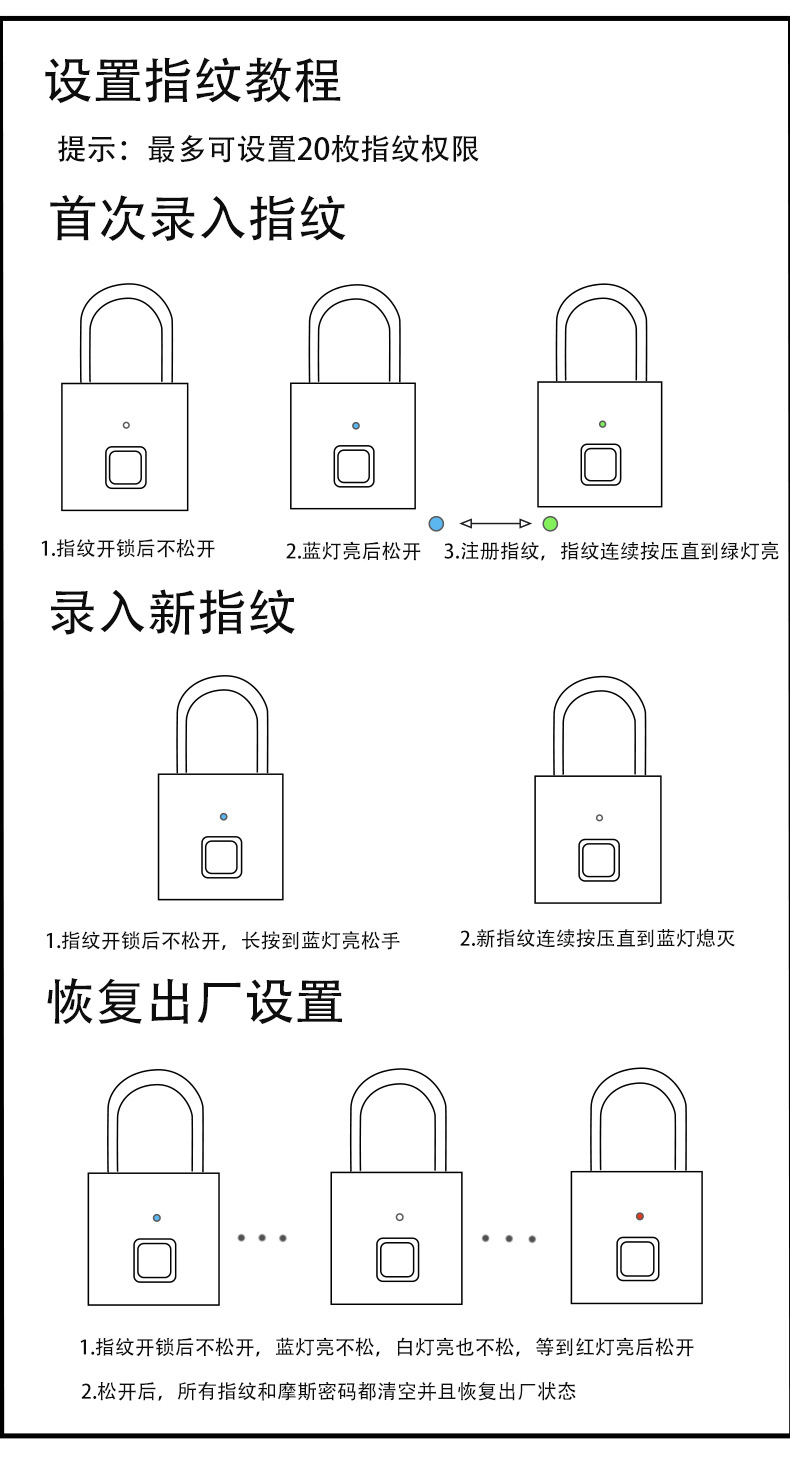 设置指纹教程

提示：最多可设置20枚指纹权限

首次录入指纹

1.指纹开锁后不松开

2.蓝灯亮后松开

3.注册指纹，指纹连续按压直到绿灯亮

录入新指纹

1.指纹开锁后不松开，长按到蓝灯亮松手

2.新指纹连续按压直到蓝灯熄灭

恢复出厂设置

1.指纹开锁后不松开，蓝灯亮不松，白灯亮也不松，等到红灯亮后松开

2.松开后，所有指纹和摩斯密码都清空并且恢复出厂状态