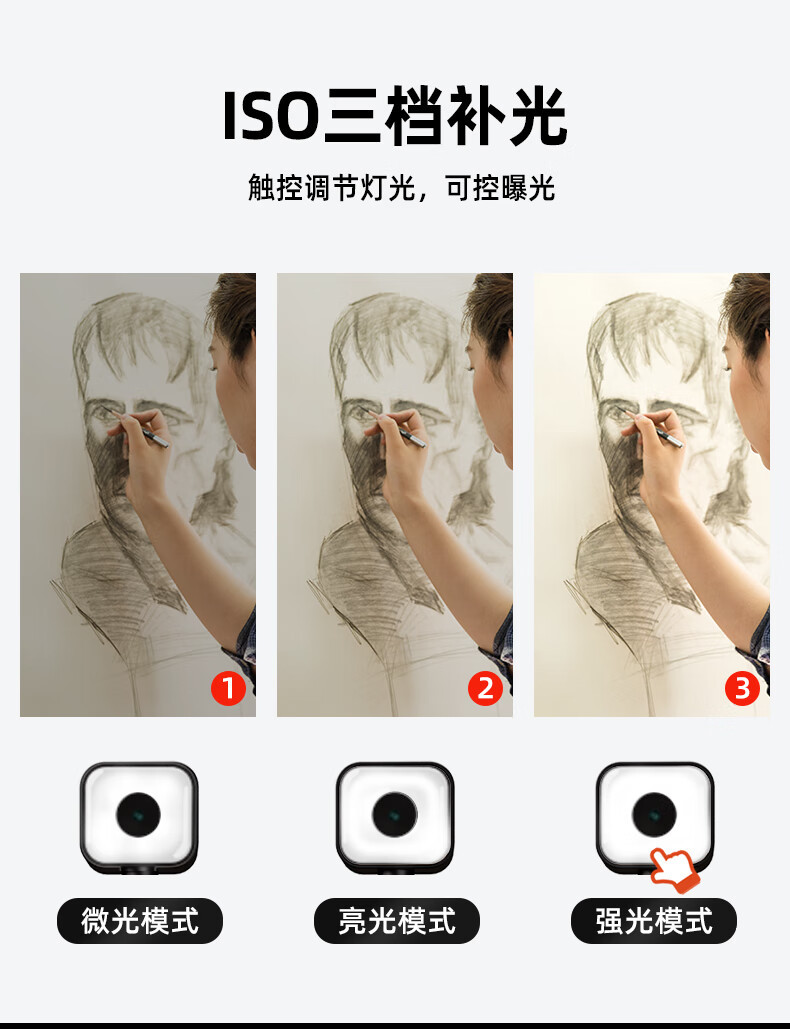 ISO三档补光

触控调节灯光，可控曝光

1

2

3

微光模式

亮光模式

强光模式