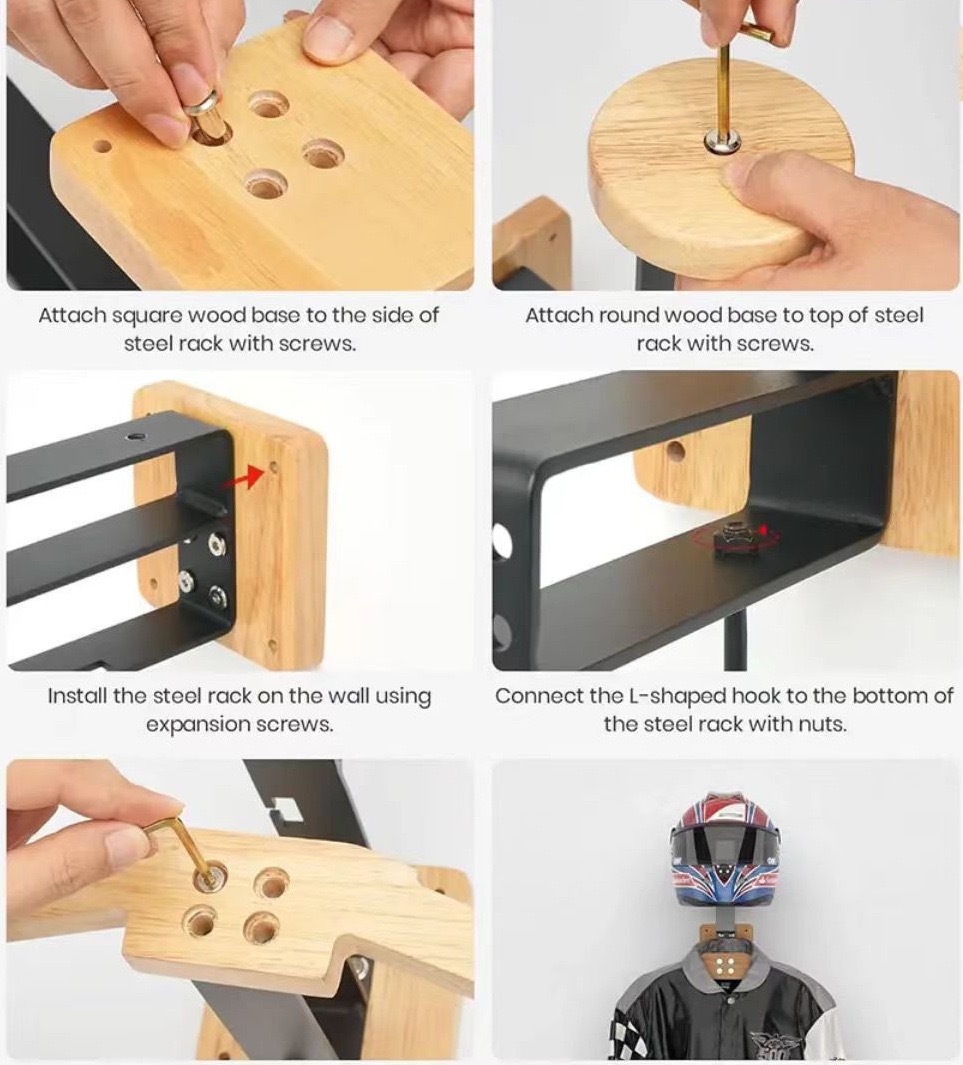 Attach square wood base to the side of steel rack with screws.

Attach round wood base to top of steel rack with screws.

Install the steel rack on the wall using expansion screws.

Connect the L-shaped hook to the bottom of the steel rack with nuts.