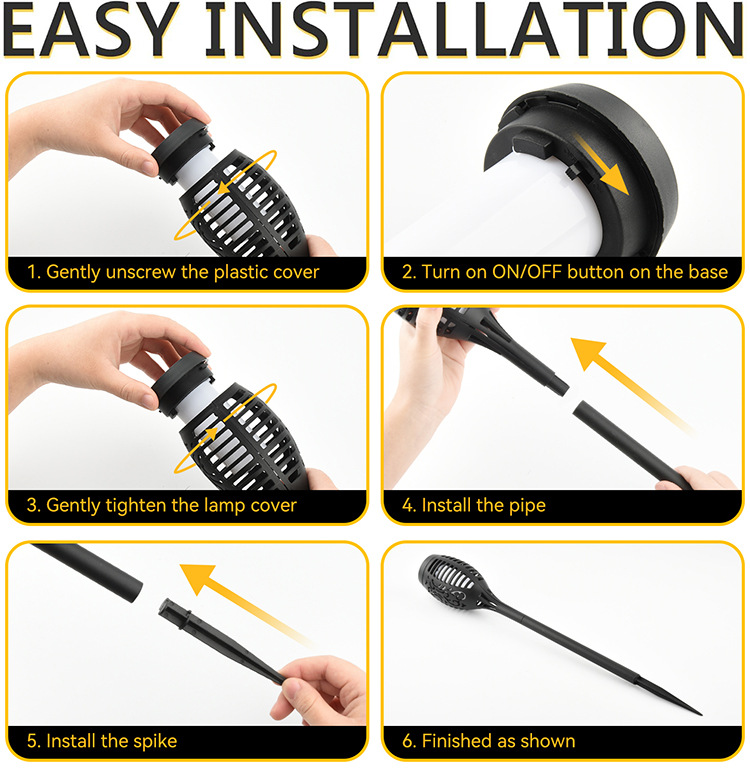 EASY INSTALLATION

1. Gently unscrew the plastic cover

2. Turn on ON/OFF button on the base

3. Gently tighten the lamp cover

4. Install the pipe

5. Install the spike

6. Finished as shown