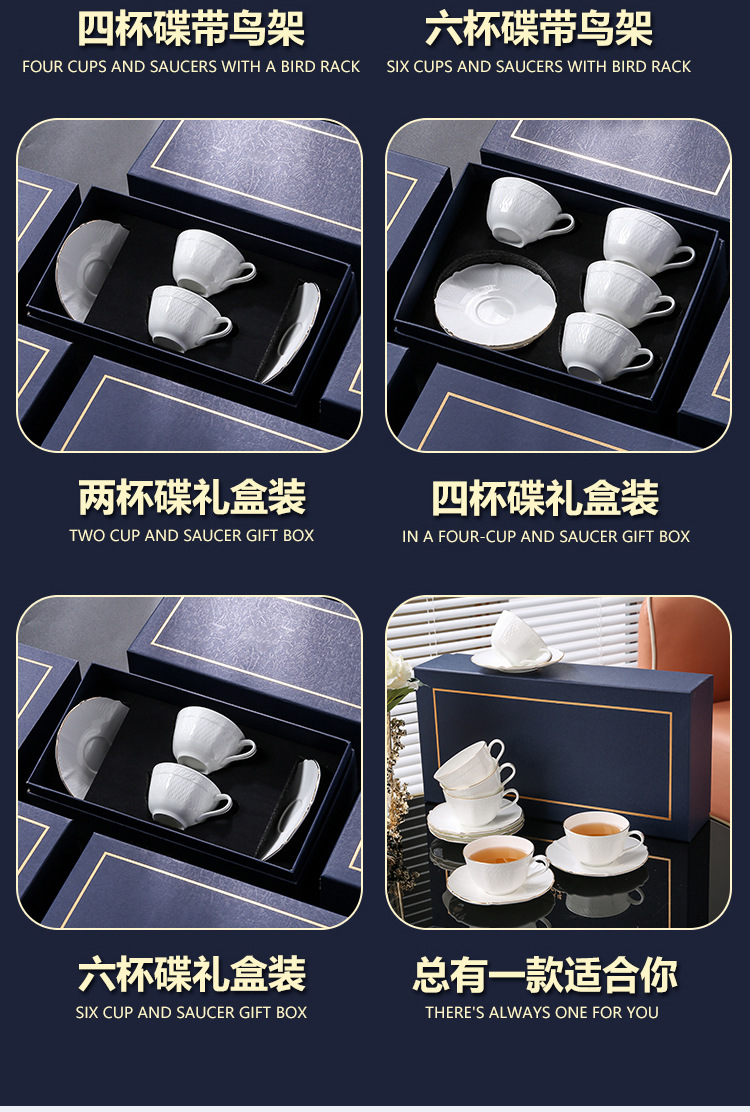 四杯碟带鸟架
FOUR CUPS AND SAUCERS WITH A BIRD RACK

六杯碟带鸟架
SIX CUPS AND SAUCERS WITH BIRD RACK

两杯碟礼盒装
TWO CUP AND SAUCER GIFT BOX

四杯碟礼盒装
IN A FOUR-CUP AND SAUCER GIFT BOX

六杯碟礼盒装
SIX CUP AND SAUCER GIFT BOX

总有一款适合你
THERE'S ALWAYS ONE FOR YOU