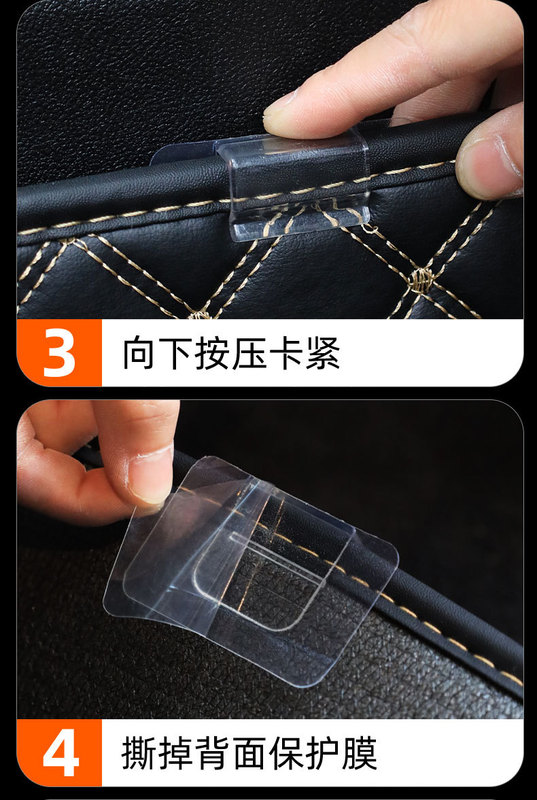 3 向下按压卡紧

4 撕掉背面保护膜