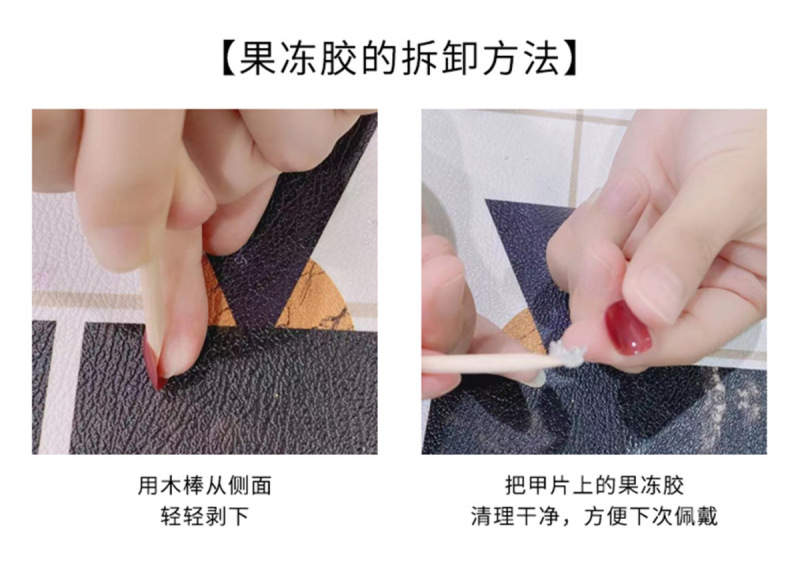 【果冻胶的拆卸方法】

用木棒从侧面
轻轻剥下

把甲片上的果冻胶
清理干净，方便下次佩戴