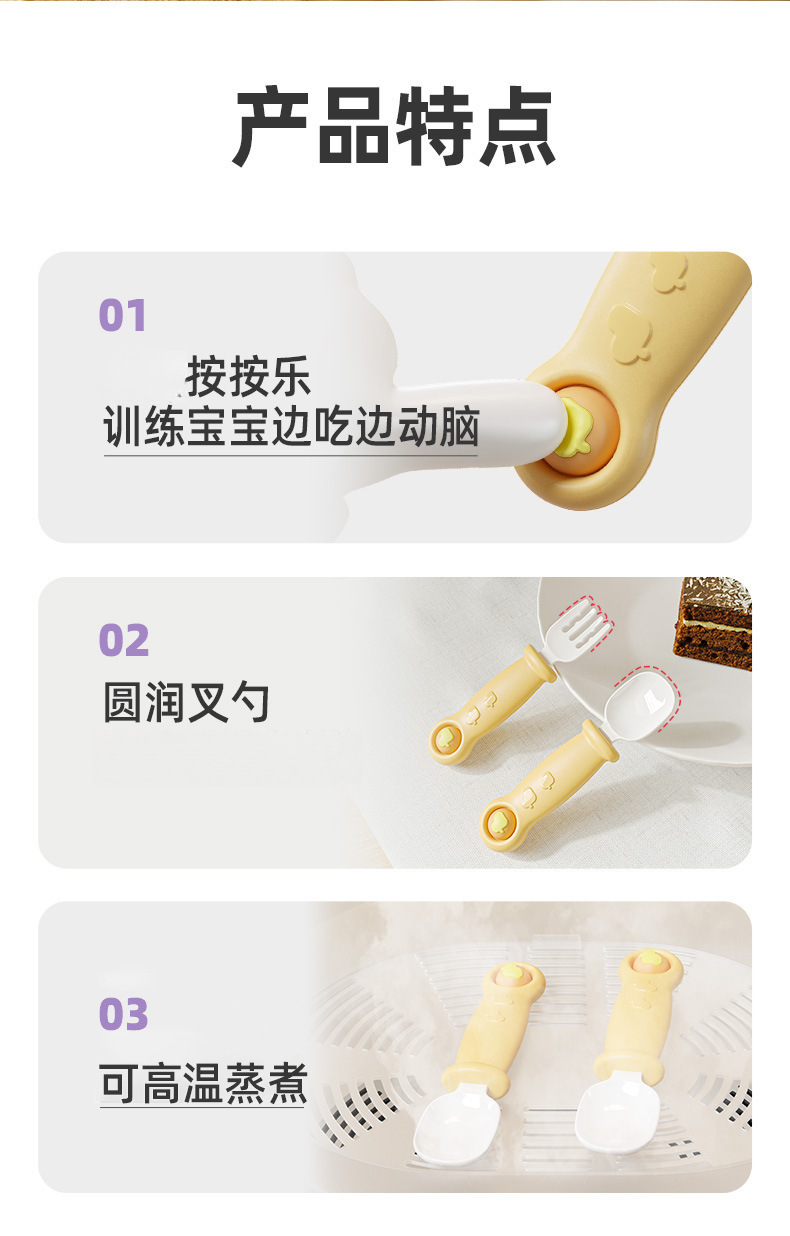 产品特点

01
按按乐
训练宝宝边吃边动脑

02
圆润叉勺

03
可高温蒸煮