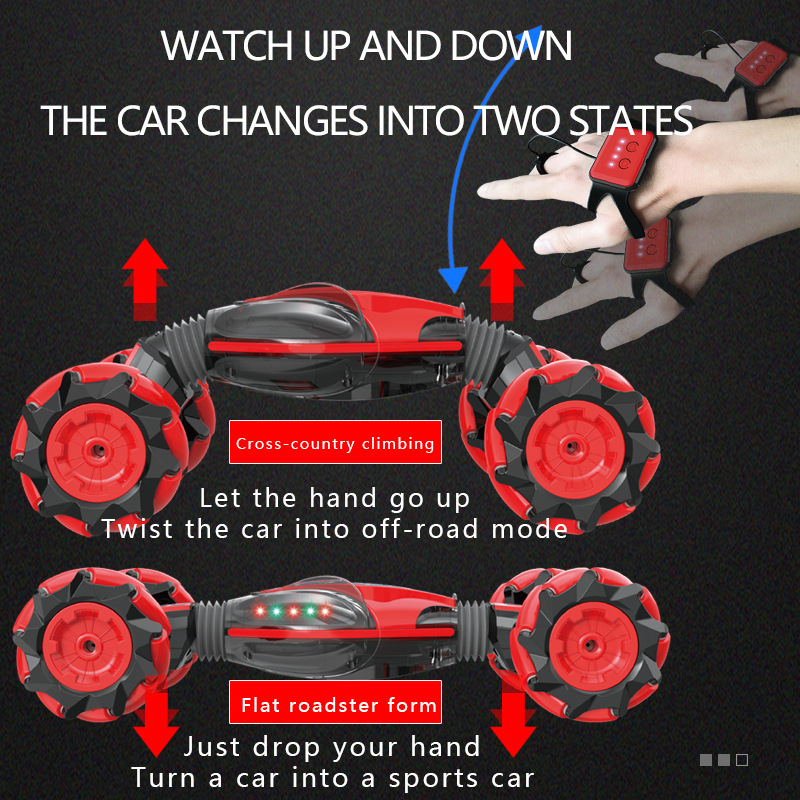 WATCH UP AND DOWN
THE CAR CHANGES INTO TWO STATES

Cross-country climbing

Let the hand go up
Twist the car into off-road mode

Flat roadster form

Just drop your hand
Turn a car into a sports car