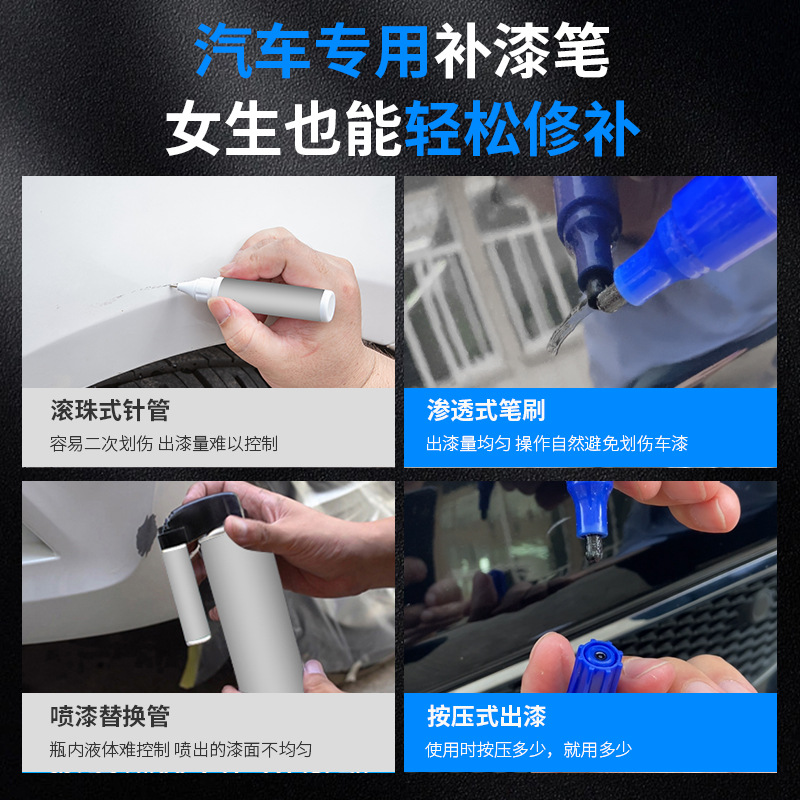 汽车专用补漆笔
女生也能轻松修补

滚珠式针管
容易二次划伤 出漆量难以控制

渗透式笔刷
出漆量均匀 操作自然避免划伤车漆

喷漆替换管
瓶内液体难控制 喷出的漆面不均匀

按压式出漆
使用时按压多少，就用多少