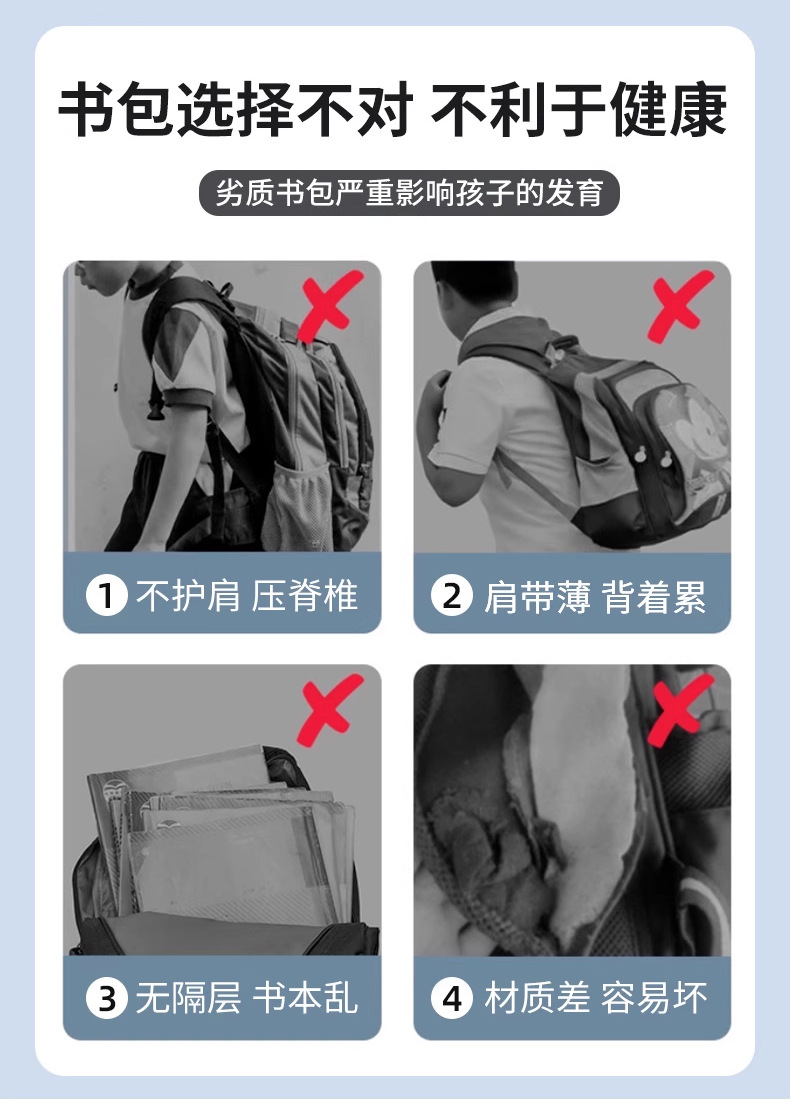 书包选择不对 不利于健康

劣质书包严重影响孩子的发育

1 不护肩 压脊椎

2 肩带薄 背着累

3 无隔层 书本乱

4 材质差 容易坏