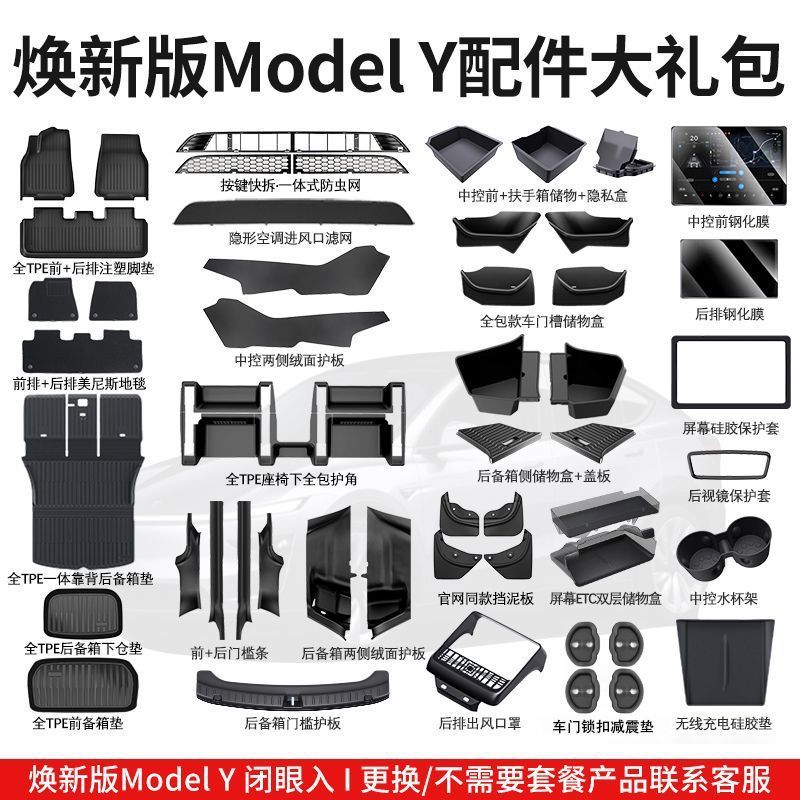 焕新版Model Y配件大礼包

全TPE前+后排注塑脚垫

前排+后排美尼斯地毯

全TPE一体靠背后备箱垫

全TPE后备箱下仓垫

全TPE前备箱垫

按键快拆·一体式防虫网

隐形空调进风口滤网

中控两侧绒面护板

全TPE座椅下全包护角

前+后门槛条

后备箱两侧绒面护板

后备箱门槛护板

中控前+扶手箱储物+隐私盒

全包款车门槽储物盒

后备箱侧储物盒+盖板

官网同款挡泥板

屏幕ETC双层储物盒

后排出风口罩

车门锁扣减震垫

中控前钢化膜

后排钢化膜

屏幕硅胶保护套

后视镜保护套

中控水杯架

无线充电硅胶垫

焕新版Model Y 闭眼入 I 更换/不需要套餐产品联系客服