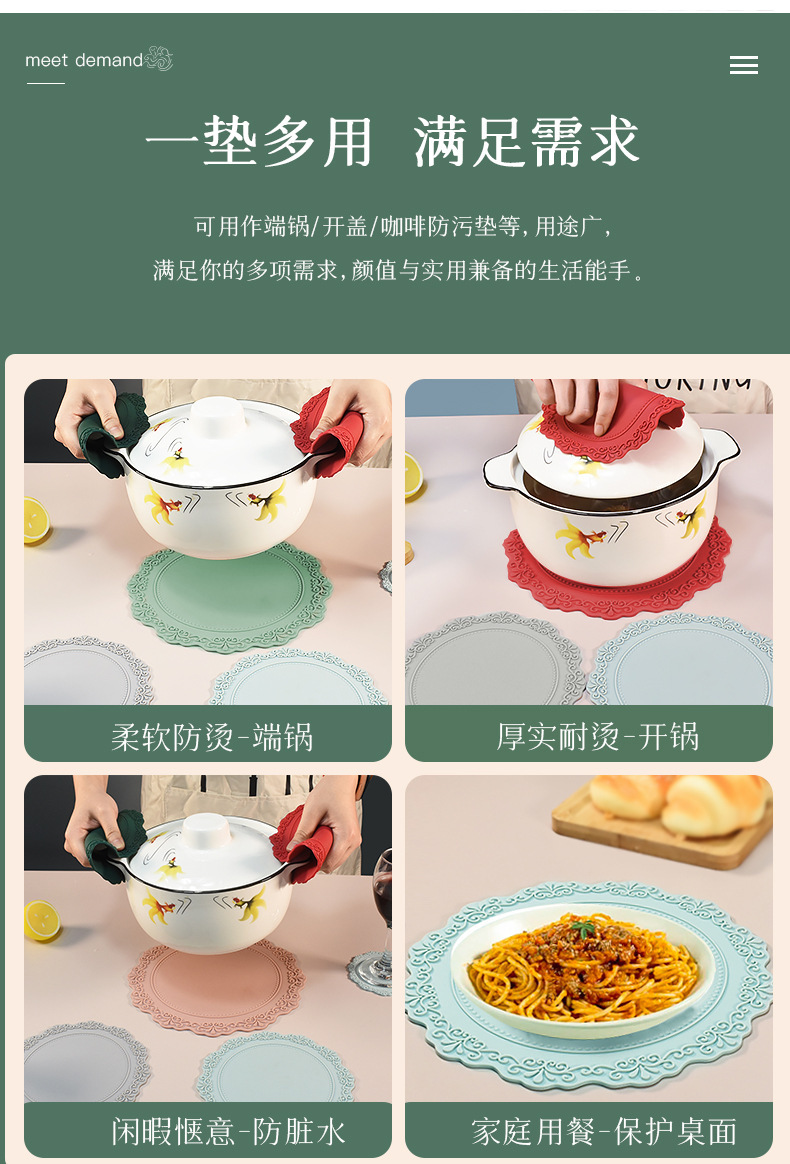 meet demand

一垫多用 满足需求

可用作端锅/开盖/咖啡防污垫等,用途广,
满足你的多项需求,颜值与实用兼备的生活能手。

柔软防烫-端锅

厚实耐烫-开锅

闲暇惬意-防脏水

家庭用餐-保护桌面