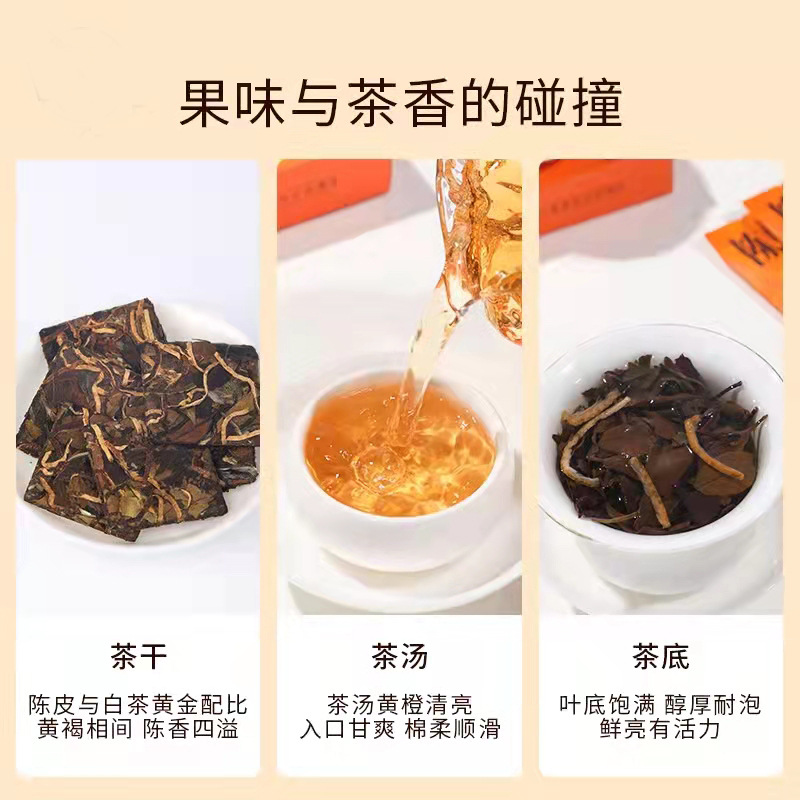 果味与茶香的碰撞

茶干

陈皮与白茶黄金配比
黄褐相间 陈香四溢

茶汤

茶汤黄橙清亮
入口甘爽 棉柔顺滑

茶底

叶底饱满 醇厚耐泡
鲜亮有活力