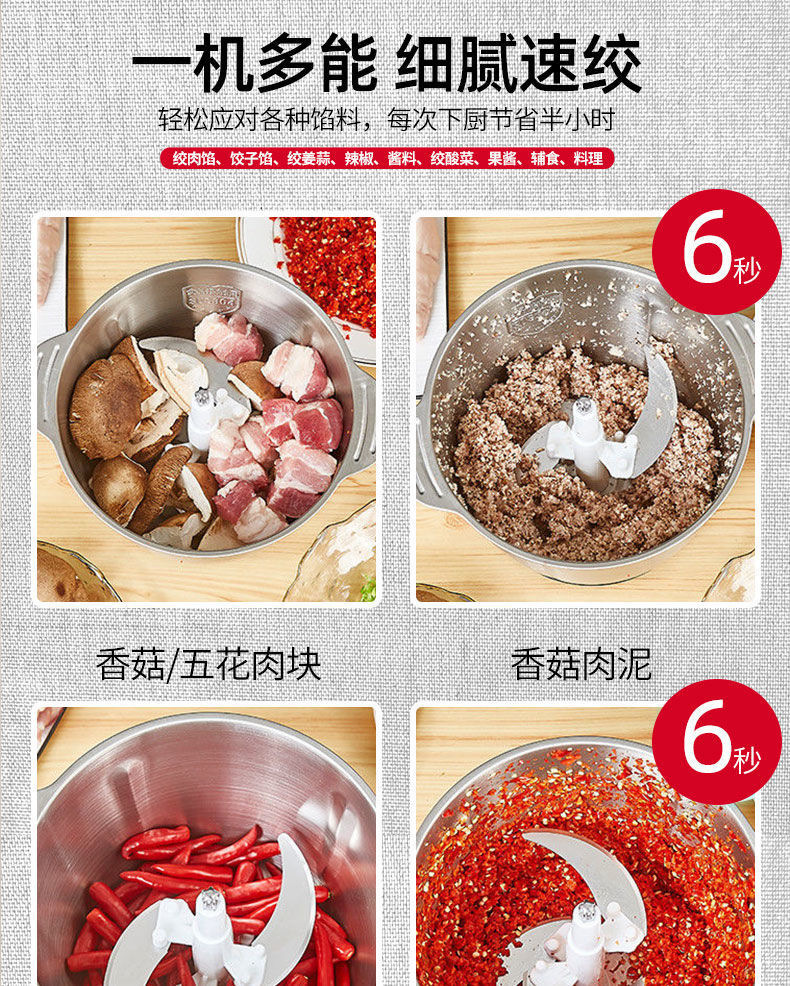 一机多能 细腻速绞

轻松应对各种馅料，每次下厨节省半小时

绞肉馅、饺子馅、绞姜蒜、辣椒、酱料、绞酸菜、果酱、辅食、料理

6秒

香菇/五花肉块

香菇肉泥

6秒