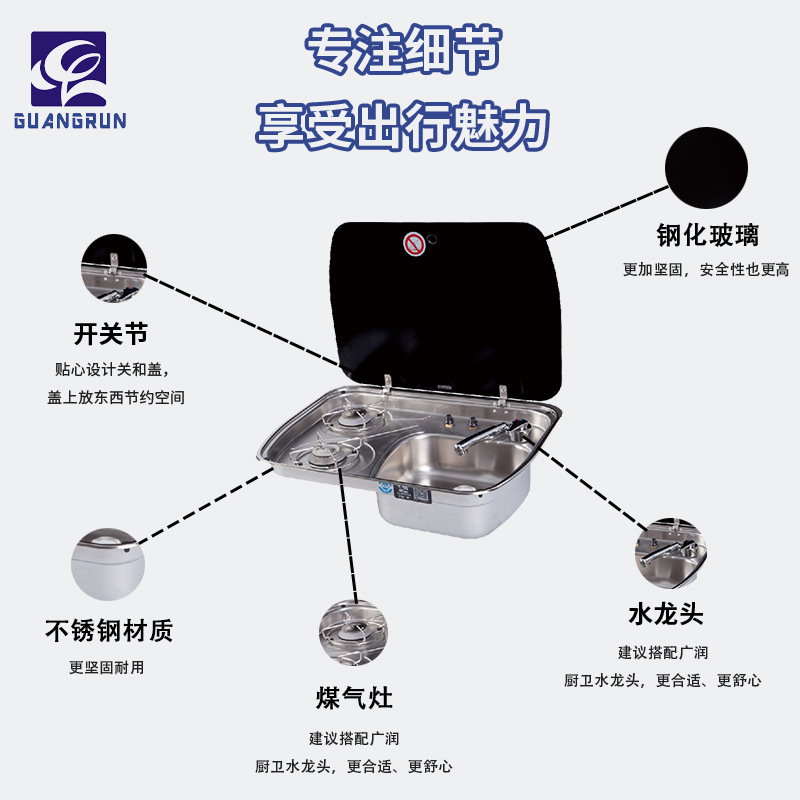 GUANGRUN

专注细节
享受出行魅力

钢化玻璃
更加坚固，安全性也更高

开关节
贴心设计关和盖，
盖上放东西节约空间

不锈钢材质
更坚固耐用

煤气灶
建议搭配广润
厨卫水龙头，更合适、更舒心

水龙头
建议搭配广润
厨卫水龙头，更合适、更舒心