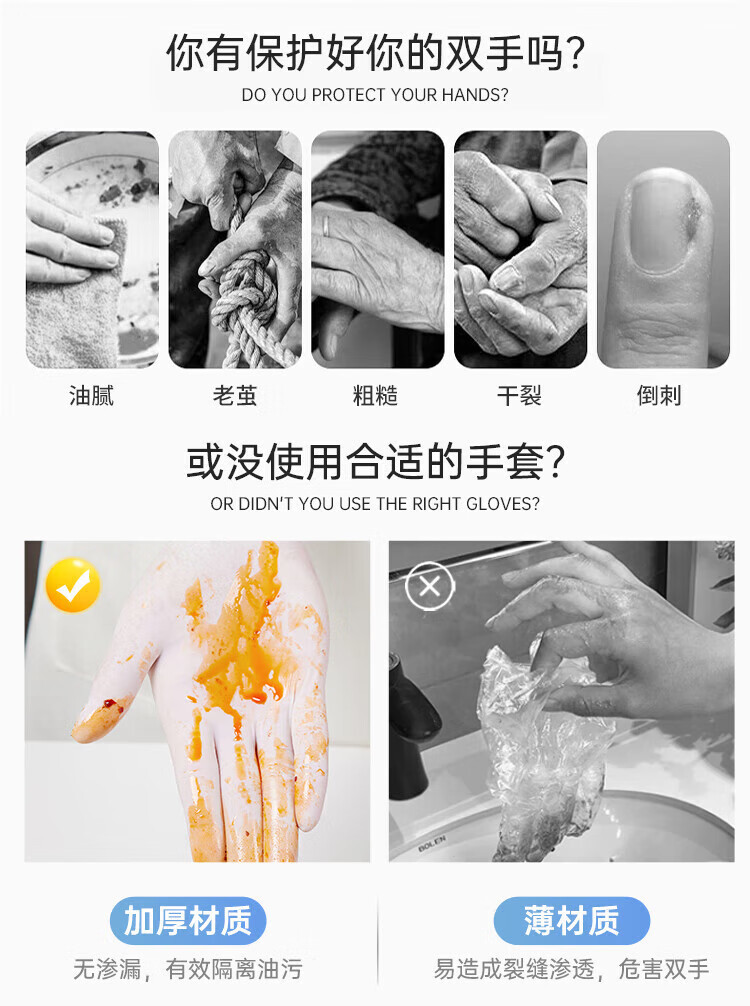 你有保护好你的双手吗？
DO YOU PROTECT YOUR HANDS?

油腻 老茧 粗糙 干裂 倒刺

或没使用合适的手套？
OR DIDN'T YOU USE THE RIGHT GLOVES?

BOLEN

加厚材质
无渗漏，有效隔离油污

薄材质
易造成裂缝渗透，危害双手