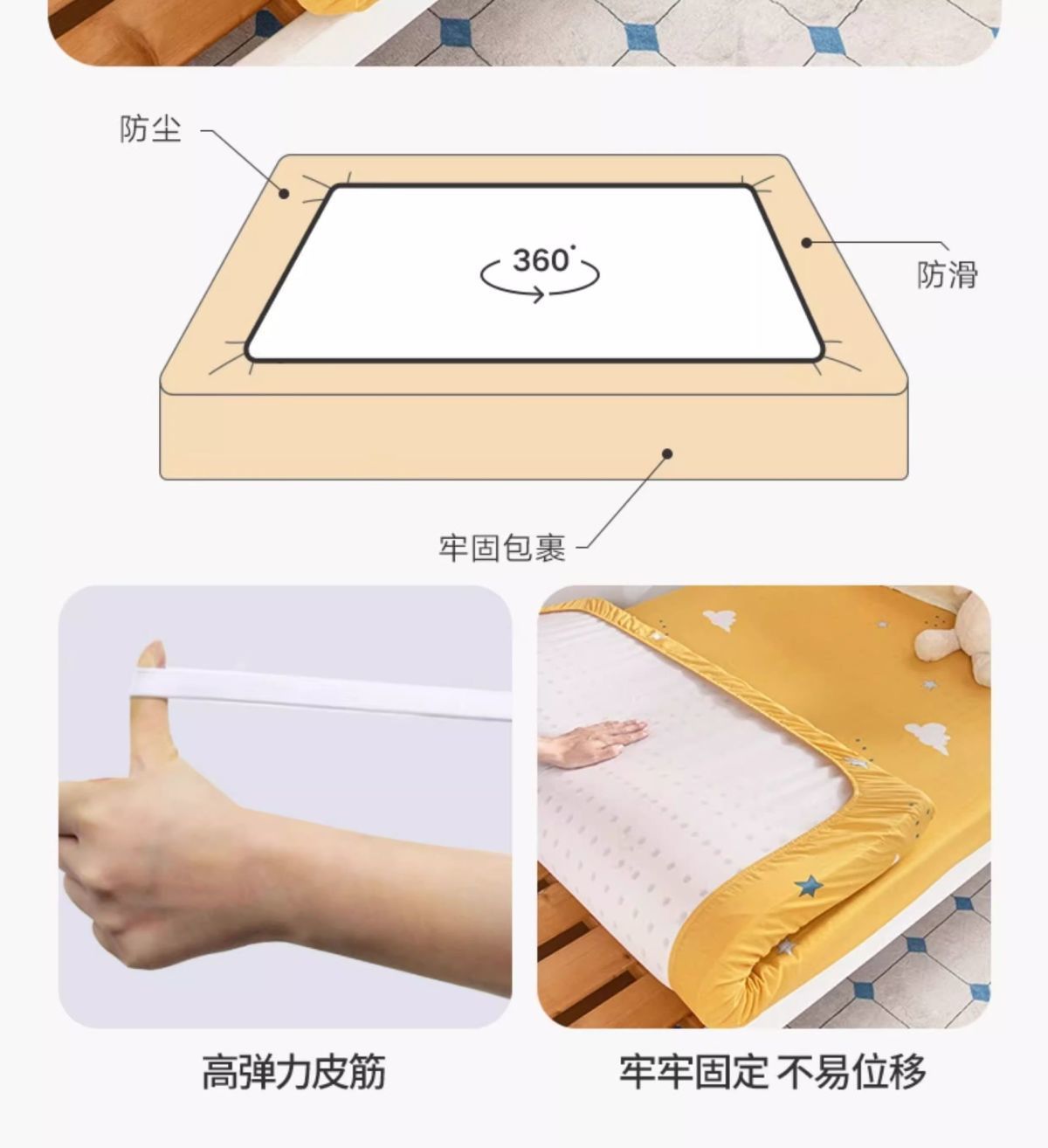 防尘

360°

防滑

牢固包裹

高弹力皮筋

牢牢固定 不易位移