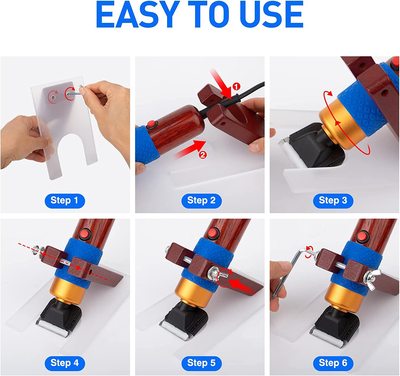 EASY TO USE

1

2

Step 1

Step 2

Step 3

Step 4

Step 5

Step 6