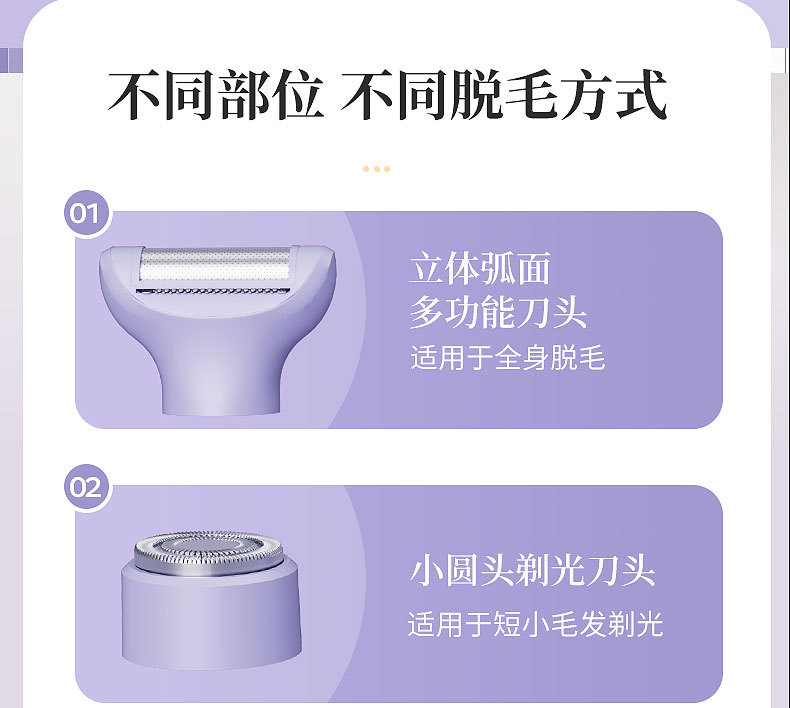 不同部位 不同脱毛方式

01

立体弧面
多功能刀头
适用于全身脱毛

02

小圆头剃光刀头
适用于短小毛发剃光