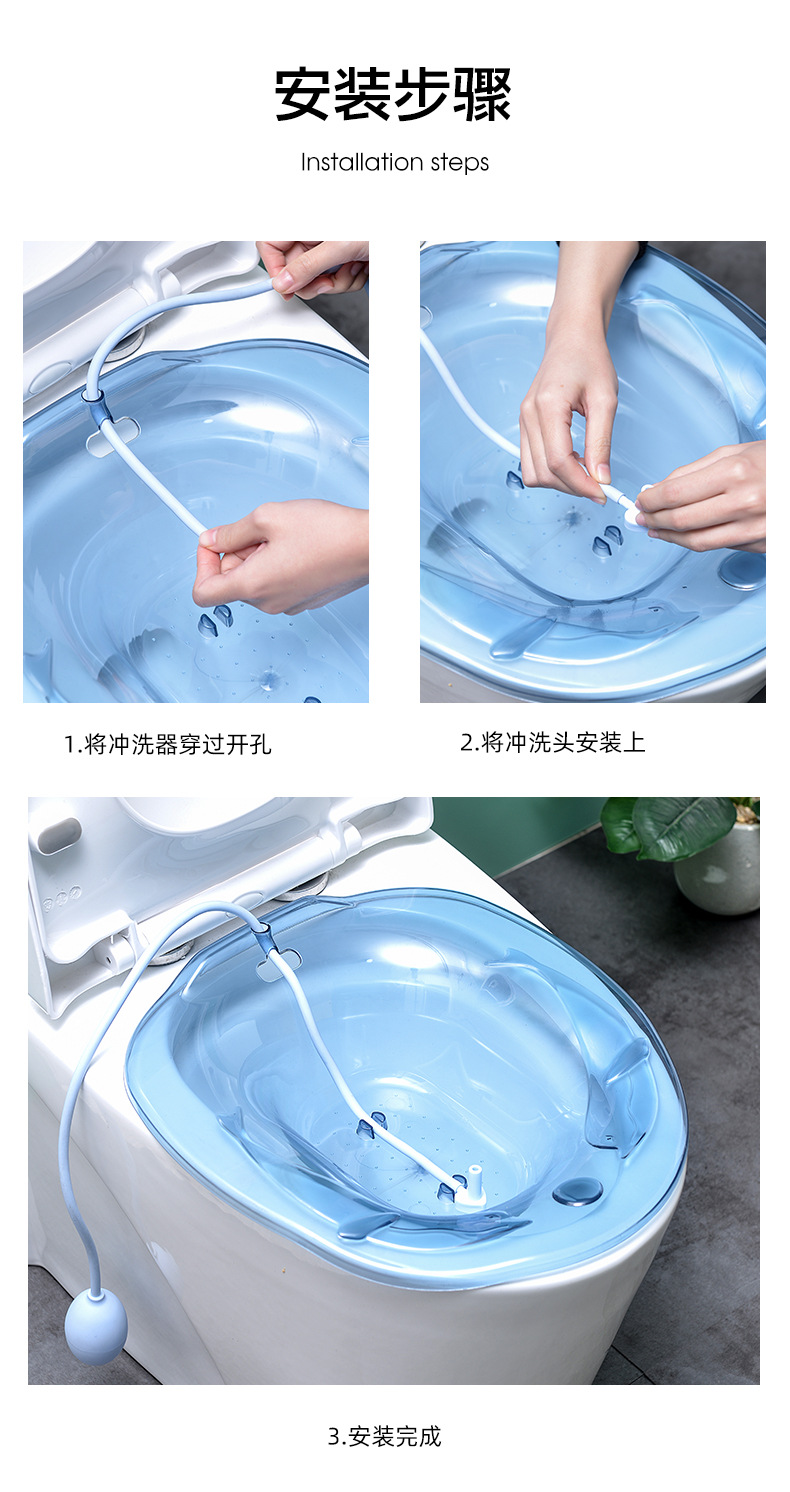 安装步骤

Installation steps

1.将冲洗器穿过开孔

2.将冲洗头安装上

3.安装完成