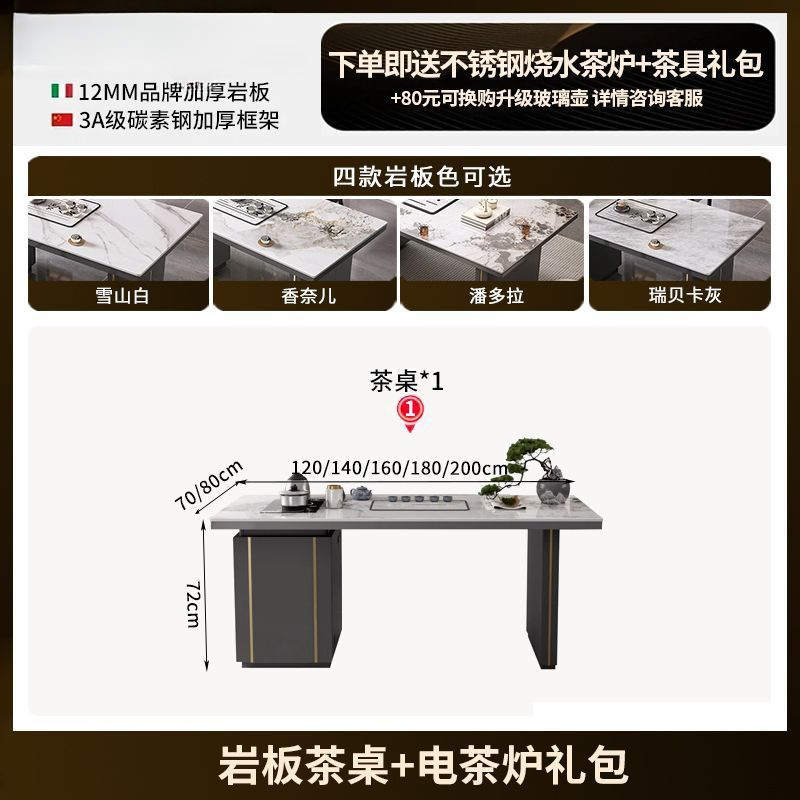 12MM品牌加厚岩板
3A级碳素钢加厚框架

下单即送不锈钢烧水茶炉+茶具礼包
+80元可换购升级玻璃壶 详情咨询客服

四款岩板色可选

雪山白
香奈儿
潘多拉
瑞贝卡灰

茶桌*1
1

120/140/160/180/200cm
70/80cm
72cm

岩板茶桌+电茶炉礼包