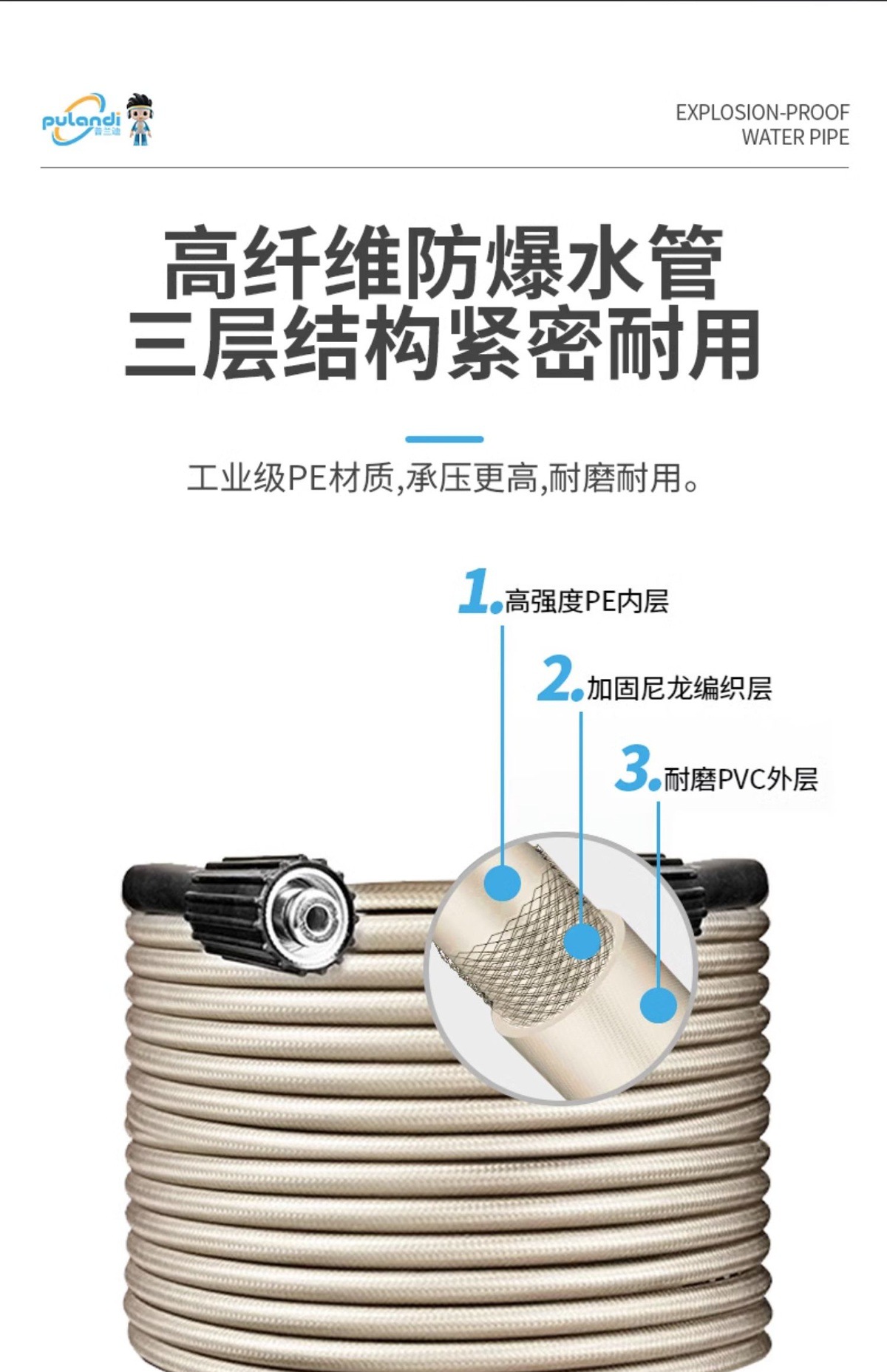 pulandi
普兰迪

EXPLOSION-PROOF
WATER PIPE

高纤维防爆水管
三层结构紧密耐用

工业级PE材质,承压更高,耐磨耐用。

1.高强度PE内层

2.加固尼龙编织层

3.耐磨PVC外层