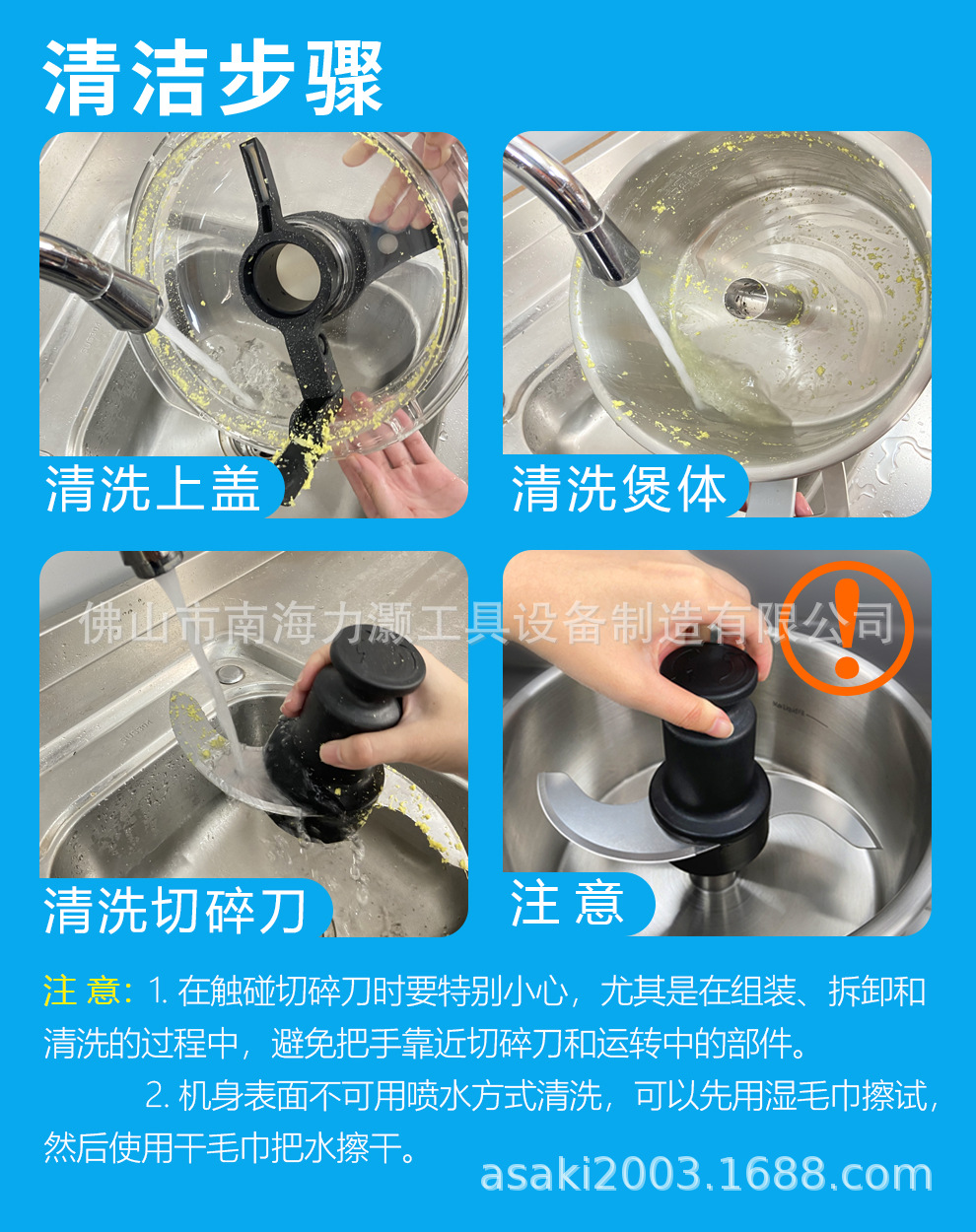 清洁步骤

清洗上盖

清洗煲体

佛山市南海力灏工具设备制造有限公司

清洗切碎刀

注 意

注 意：1. 在触碰切碎刀时要特别小心，尤其是在组装、拆卸和清洗的过程中，避免把手靠近切碎刀和运转中的部件。

2. 机身表面不可用喷水方式清洗，可以先用湿毛巾擦试，然后使用干毛巾把水擦干。

asaki2003.1688.com