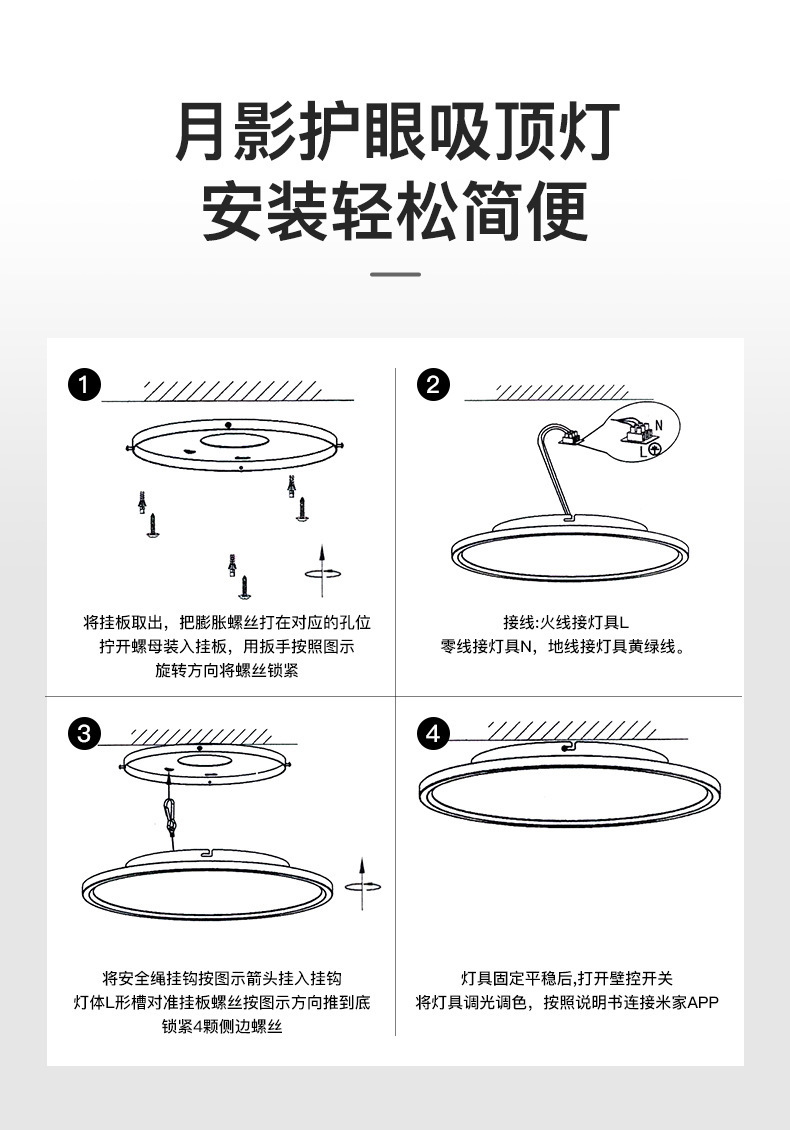 月影护眼吸顶灯
安装轻松简便

1

将挂板取出，把膨胀螺丝打在对应的孔位
拧开螺母装入挂板，用扳手按照图示
旋转方向将螺丝锁紧

2

N
L

接线:火线接灯具L
零线接灯具N，地线接灯具黄绿线。

3

将安全绳挂钩按图示箭头挂入挂钩
灯体L形槽对准挂板螺丝按图示方向推到底
锁紧4颗侧边螺丝

4

灯具固定平稳后,打开壁控开关
将灯具调光调色，按照说明书连接米家APP