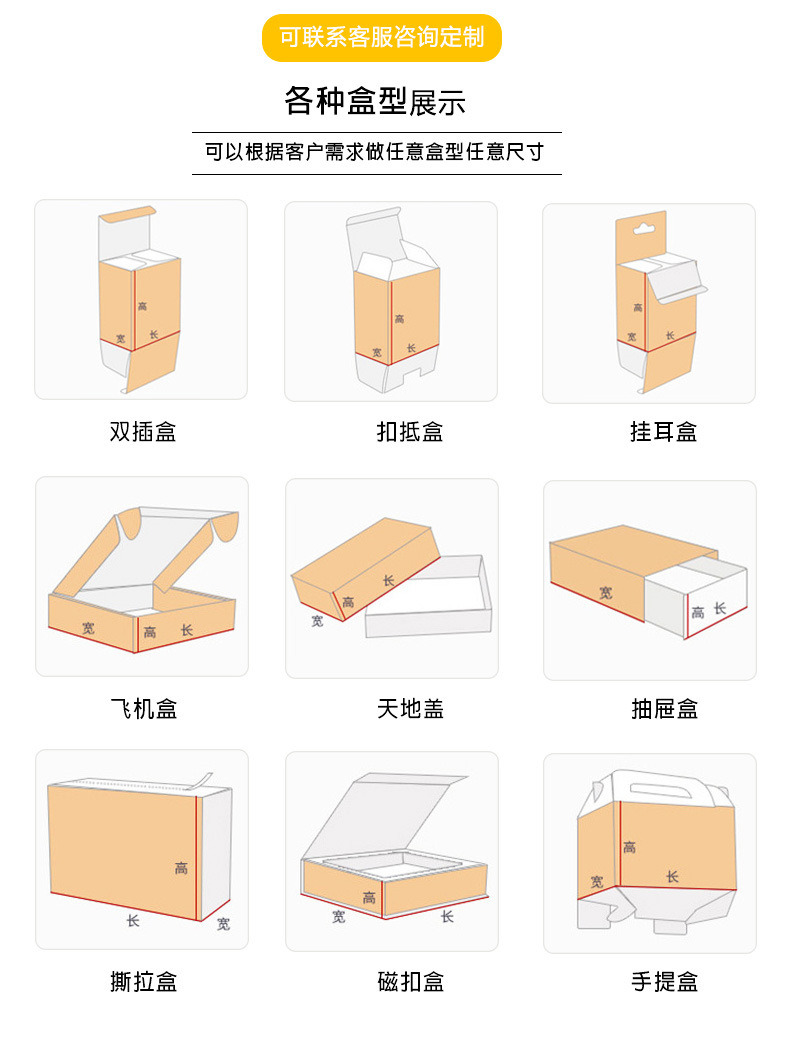 可联系客服咨询定制

各种盒型展示

可以根据客户需求做任意盒型任意尺寸

高
宽 长

双插盒

高
宽 长

扣抵盒

高
宽 长

挂耳盒

宽 高 长

飞机盒

长
高
宽

天地盖

宽
高 长

抽屉盒

高
长 宽

撕拉盒

高
宽 长

磁扣盒

高
宽 长

手提盒