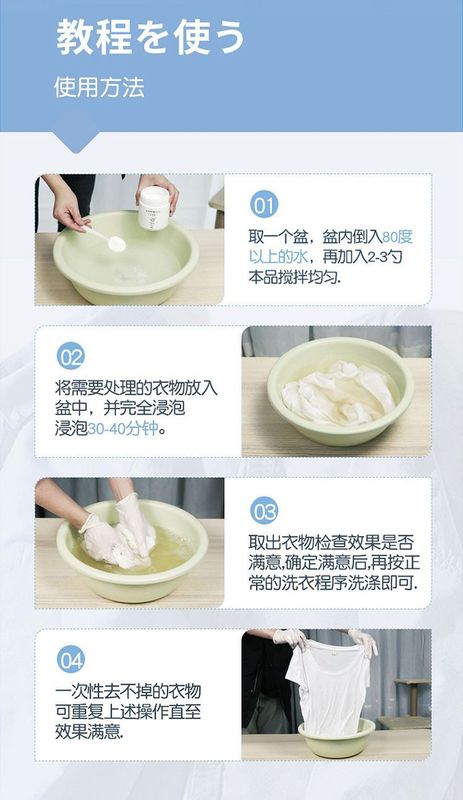 教程を使う

使用方法

01

取一个盆，盆内倒入80度以上的水，再加入2-3勺本品搅拌均匀.

02

将需要处理的衣物放入盆中，并完全浸泡浸泡30-40分钟。

03

取出衣物检查效果是否满意,确定满意后,再按正常的洗衣程序洗涤即可.

04

一次性去不掉的衣物可重复上述操作直至效果满意.