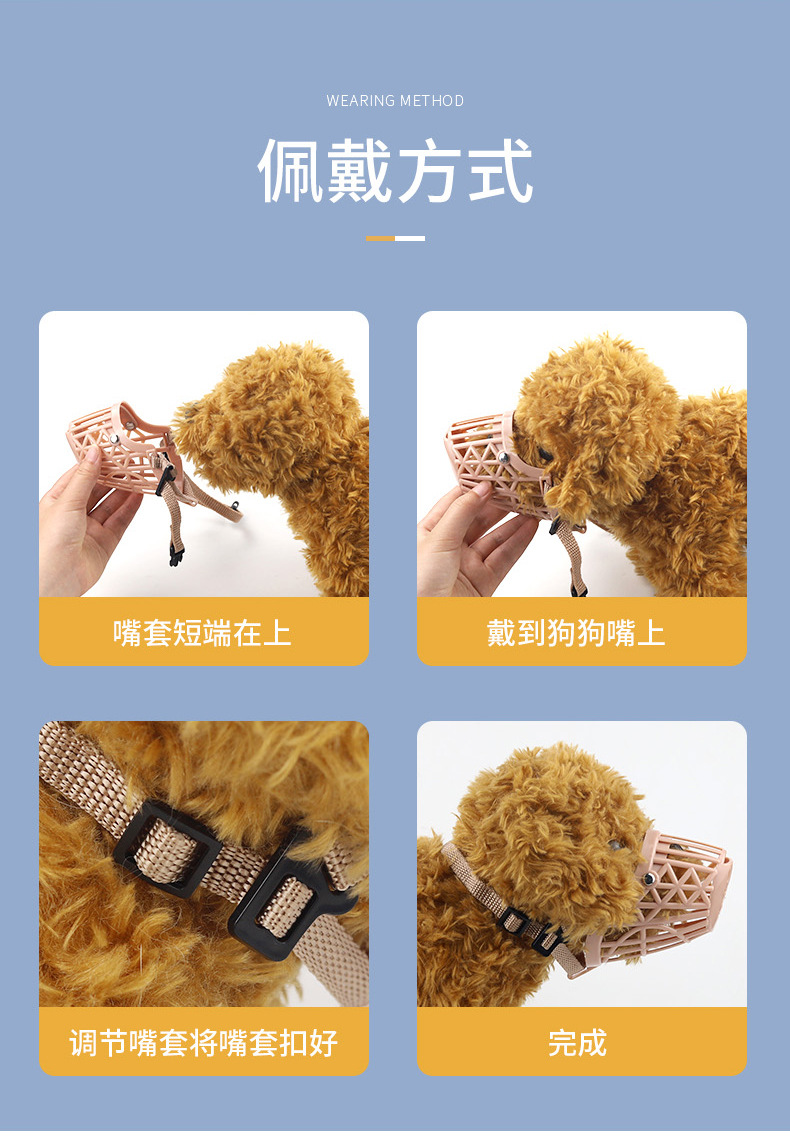 WEARING METHOD

佩戴方式

嘴套短端在上

戴到狗狗嘴上

调节嘴套将嘴套扣好

完成