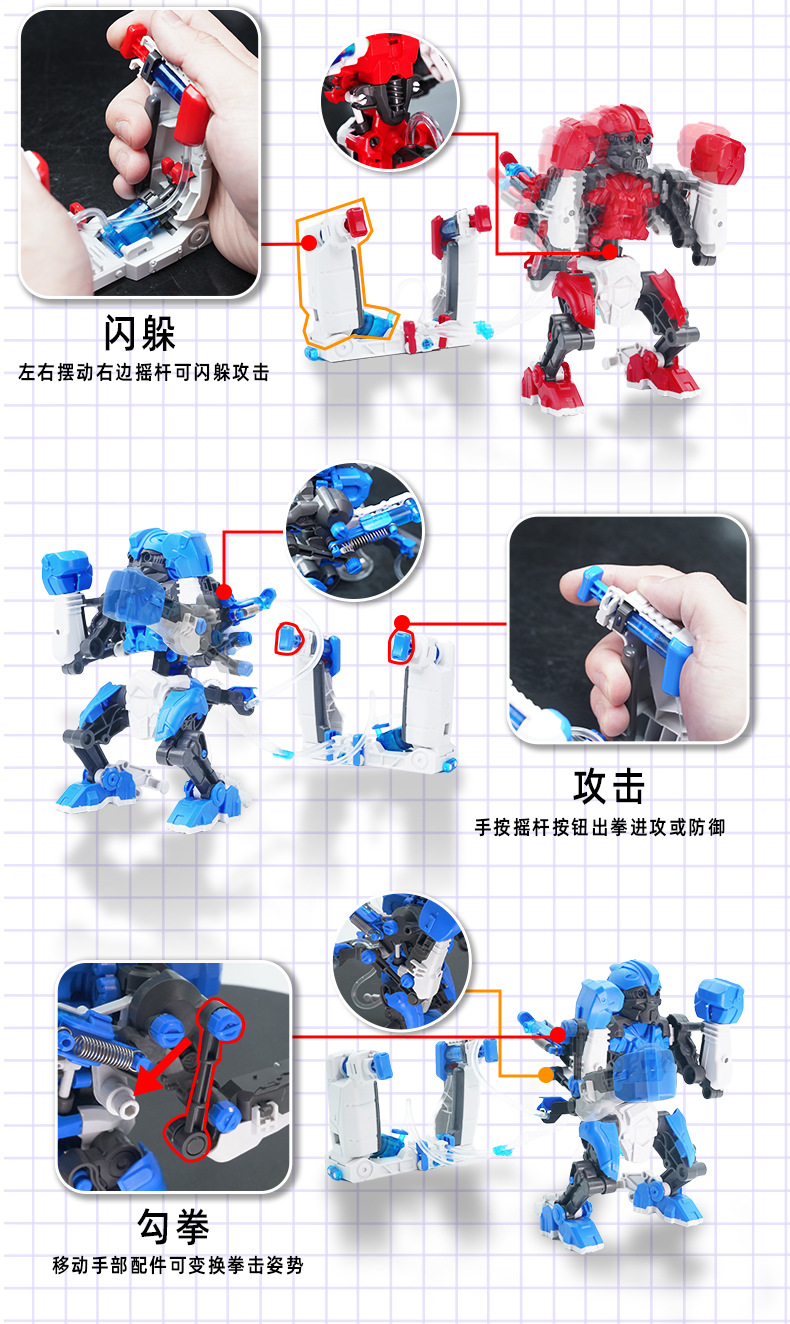 闪躲
左右摆动右边摇杆可闪躲攻击

攻击
手按摇杆按钮出拳进攻或防御

勾拳
移动手部配件可变换拳击姿势