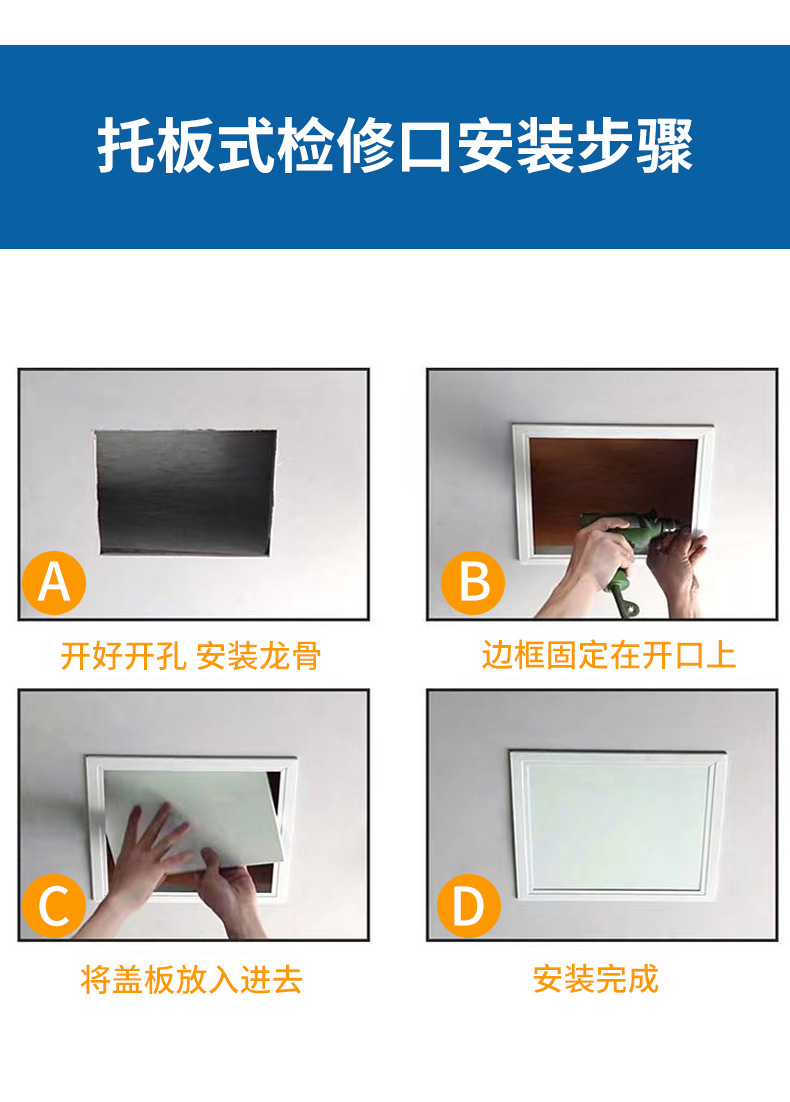 托板式检修口安装步骤

A

开好开孔 安装龙骨

B

边框固定在开口上

C

将盖板放入进去

D

安装完成