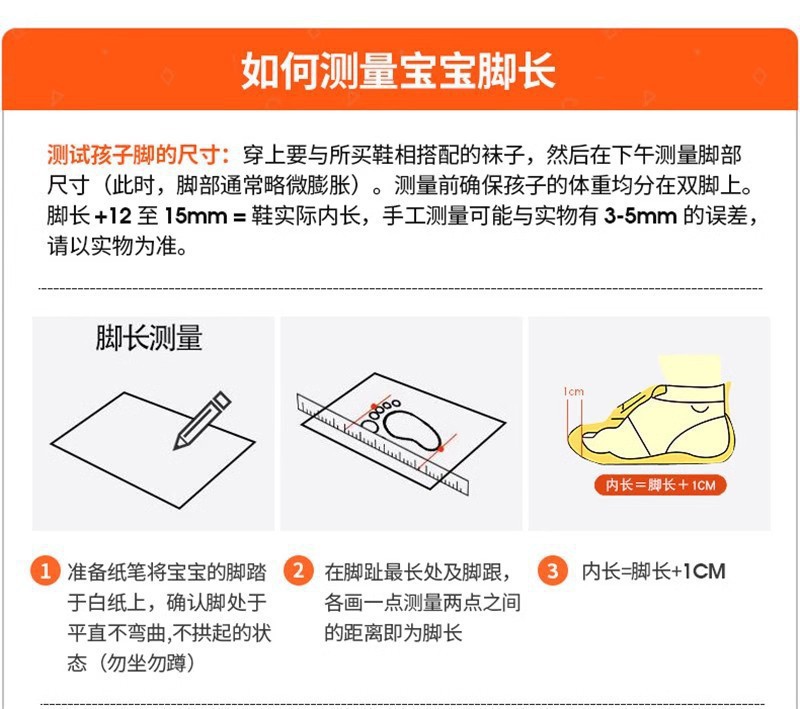 如何测量宝宝脚长

测试孩子脚的尺寸：穿上要与所买鞋相搭配的袜子，然后在下午测量脚部尺寸（此时，脚部通常略微膨胀）。测量前确保孩子的体重均分在双脚上。脚长 +12 至 15mm = 鞋实际内长，手工测量可能与实物有 3-5mm 的误差，请以实物为准。

脚长测量

1cm

内长＝脚长＋1CM

1 准备纸笔将宝宝的脚踏于白纸上，确认脚处于平直不弯曲,不拱起的状态（勿坐勿蹲）

2 在脚趾最长处及脚跟，各画一点测量两点之间的距离即为脚长

3 内长=脚长+1CM