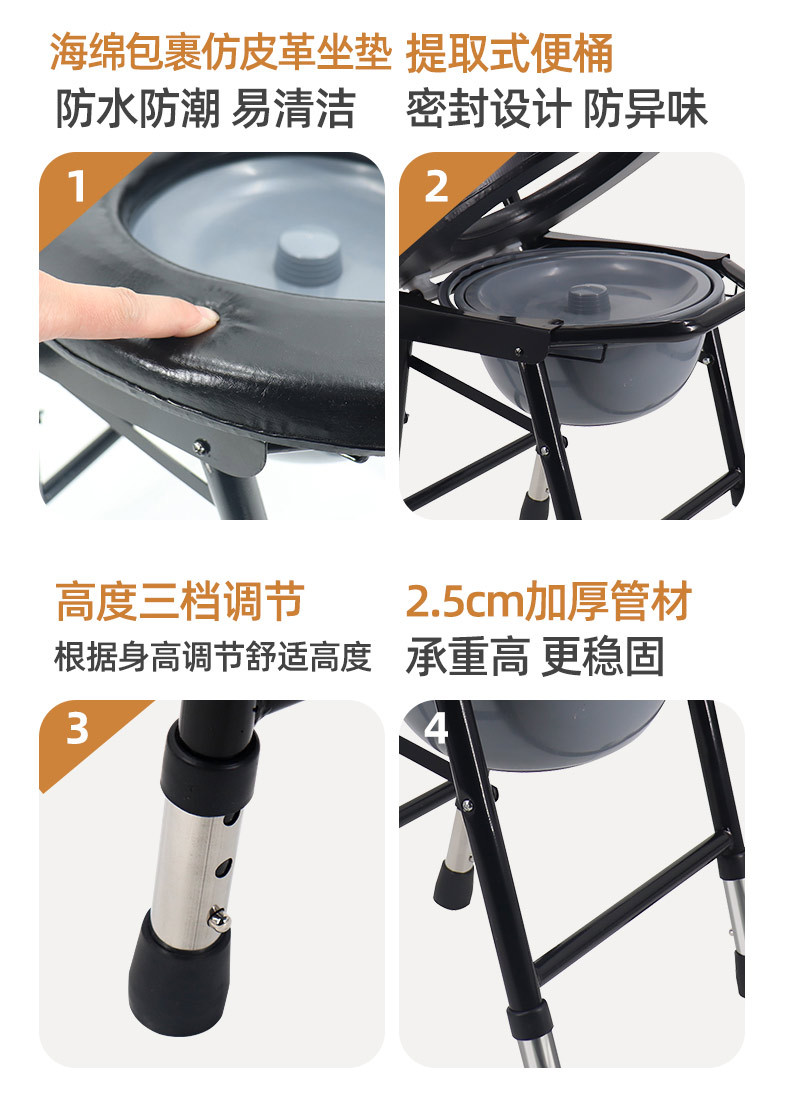 海绵包裹仿皮革坐垫
防水防潮 易清洁

1

提取式便桶
密封设计 防异味

2

高度三档调节
根据身高调节舒适高度

3

2.5cm加厚管材
承重高 更稳固

4