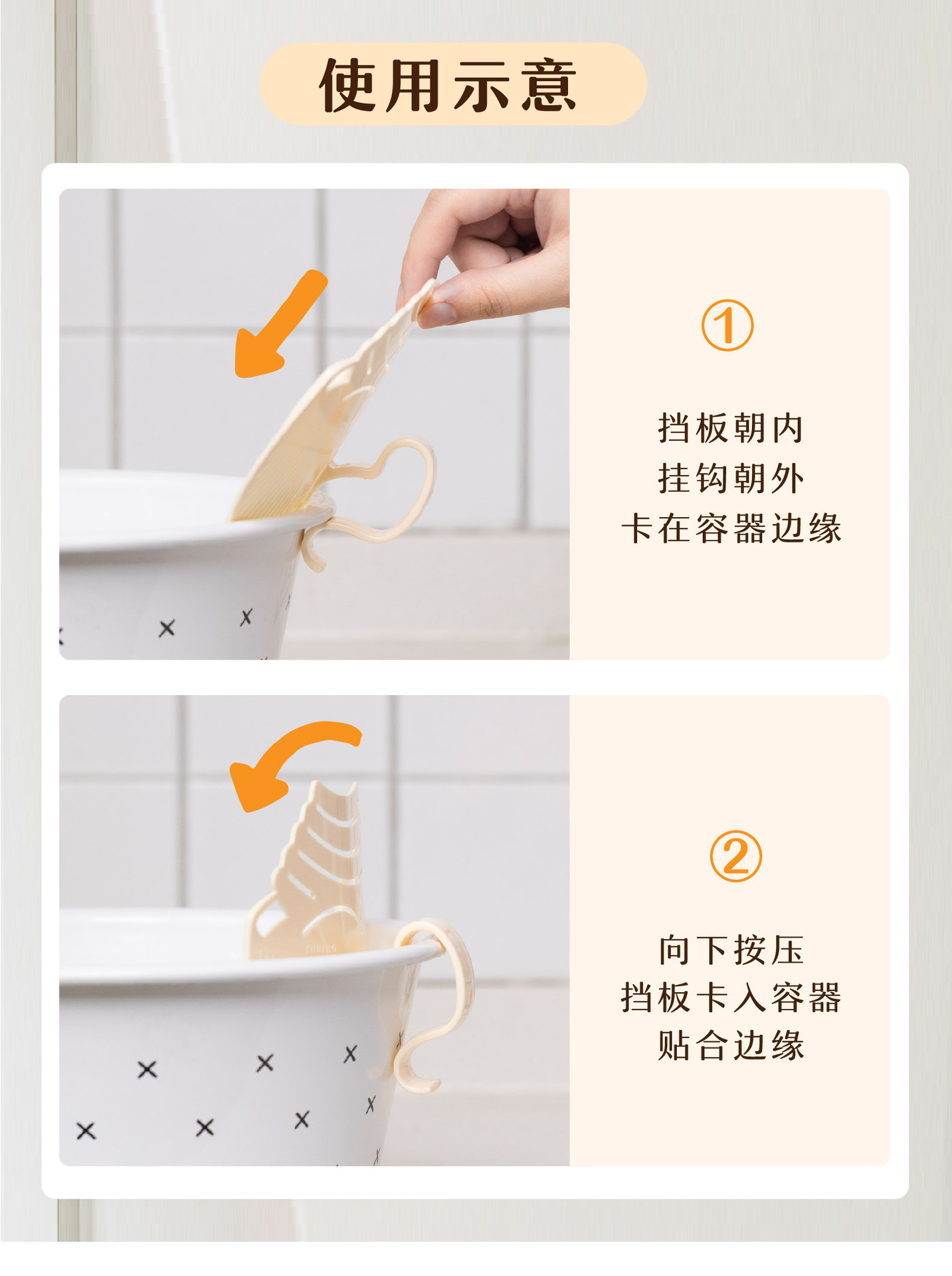 使用示意

①

挡板朝内
挂钩朝外
卡在容器边缘

②

向下按压
挡板卡入容器
贴合边缘