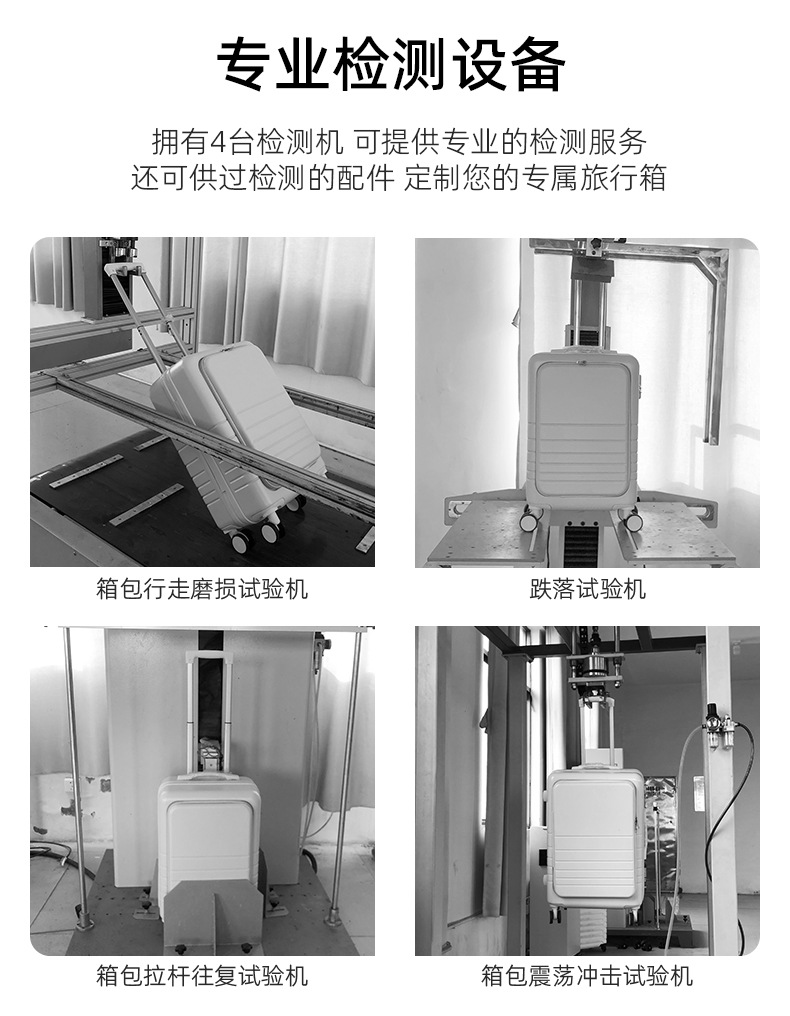 专业检测设备

拥有4台检测机 可提供专业的检测服务
还可供过检测的配件 定制您的专属旅行箱

箱包行走磨损试验机

跌落试验机

箱包拉杆往复试验机

箱包震荡冲击试验机