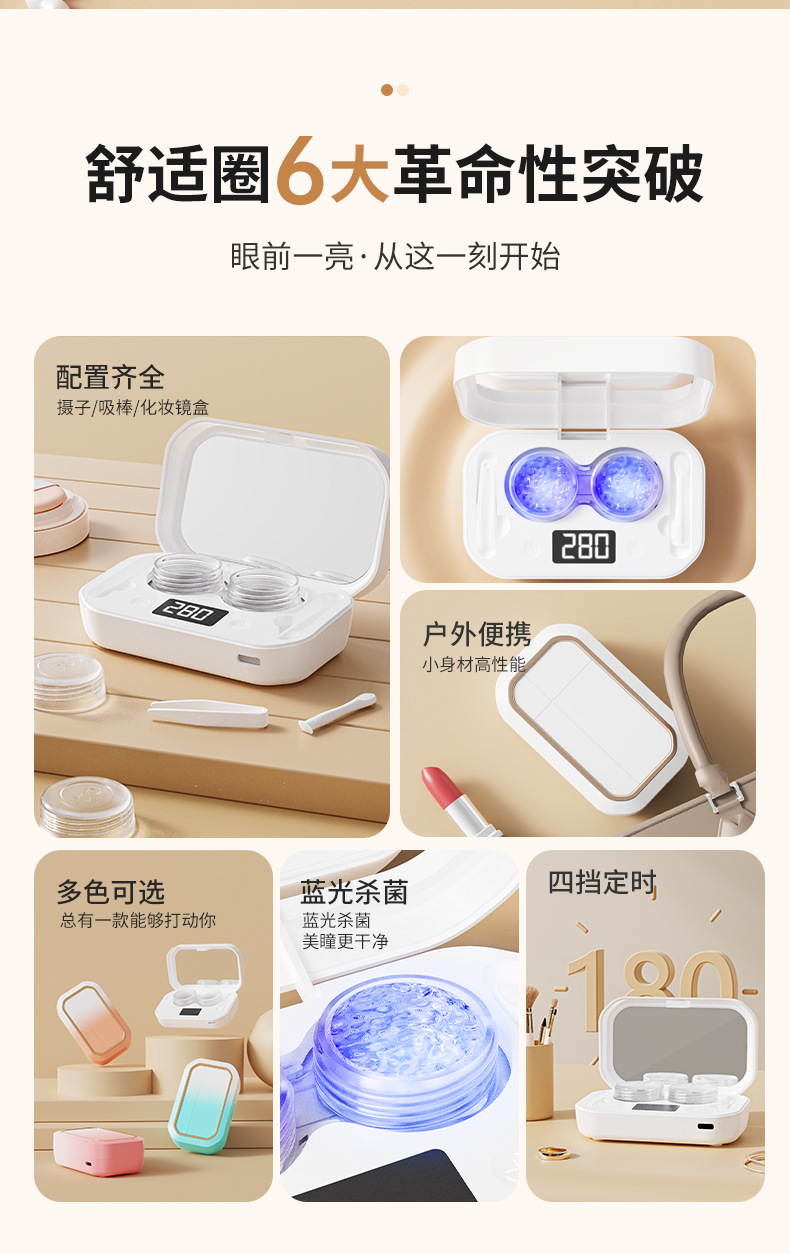 舒适圈6大革命性突破

眼前一亮·从这一刻开始

配置齐全
摄子/吸棒/化妆镜盒

280

280

户外便携
小身材高性能

多色可选
总有一款能够打动你

蓝光杀菌
蓝光杀菌
美瞳更干净

四挡定时

180