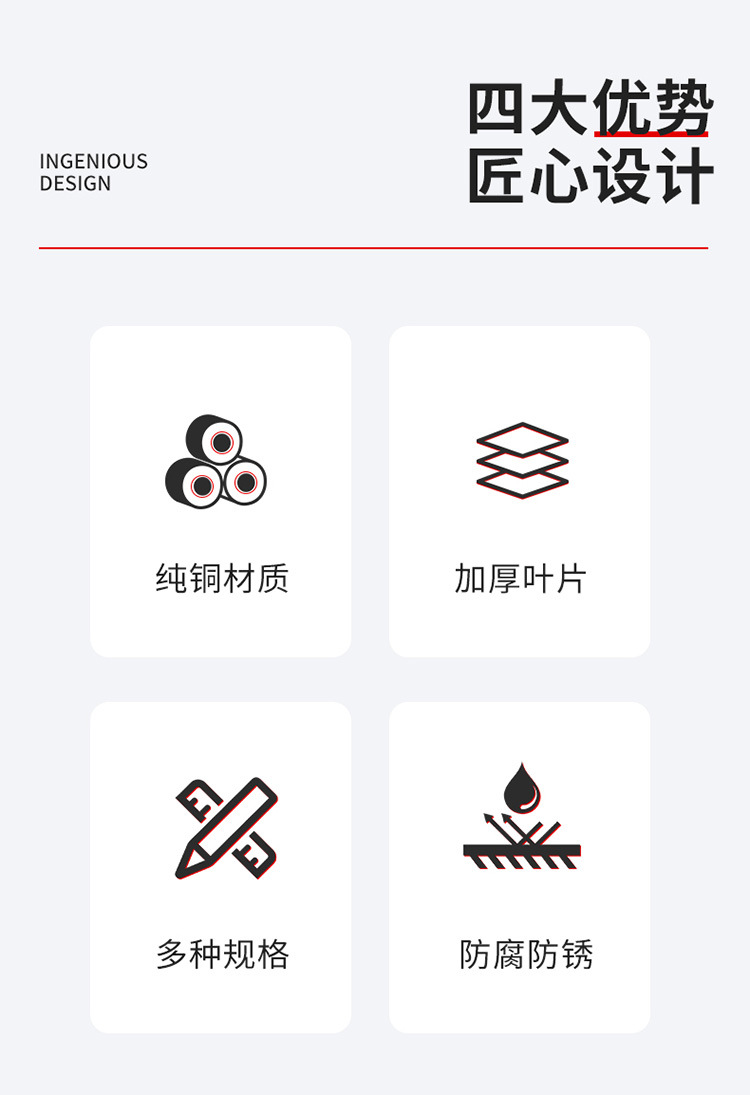 INGENIOUS
DESIGN

四大优势
匠心设计

纯铜材质

加厚叶片

多种规格

防腐防锈